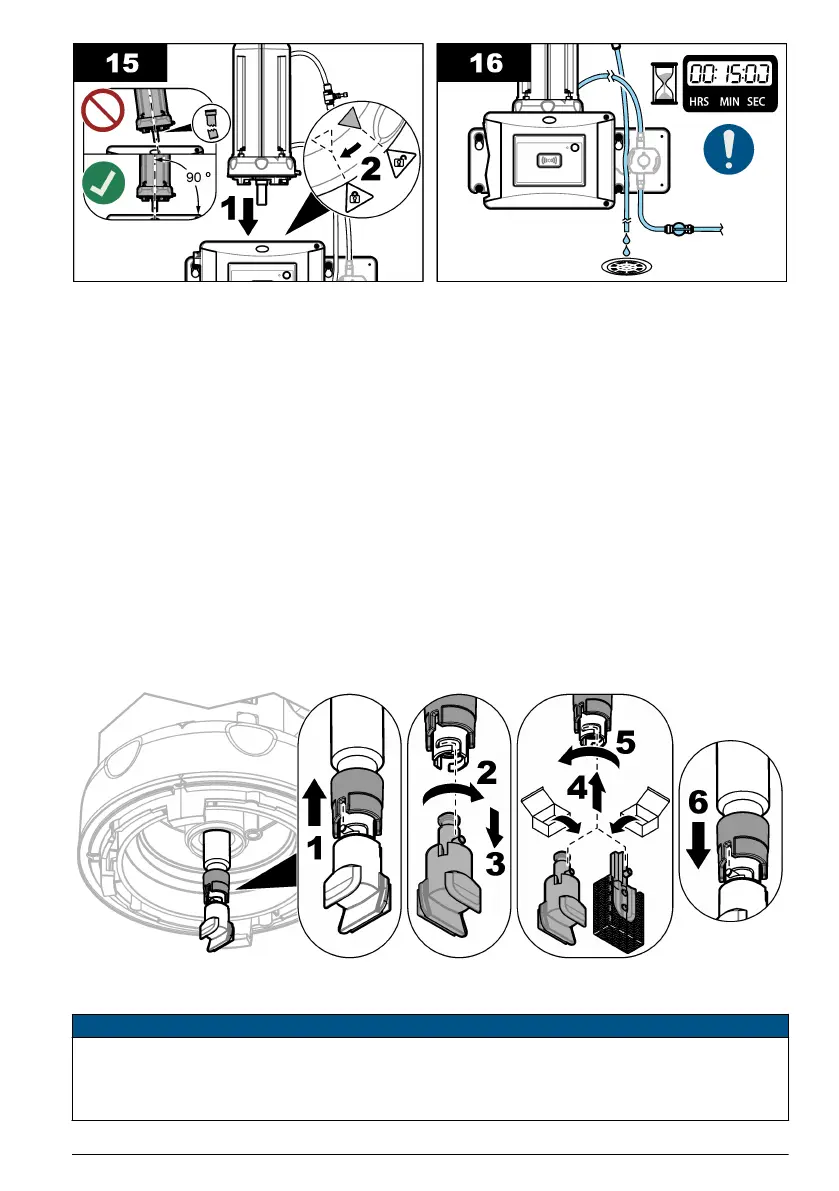 15

90 °

1

2

16

00:15:00
HRS MIN SEC

1

2

3

4

5

6