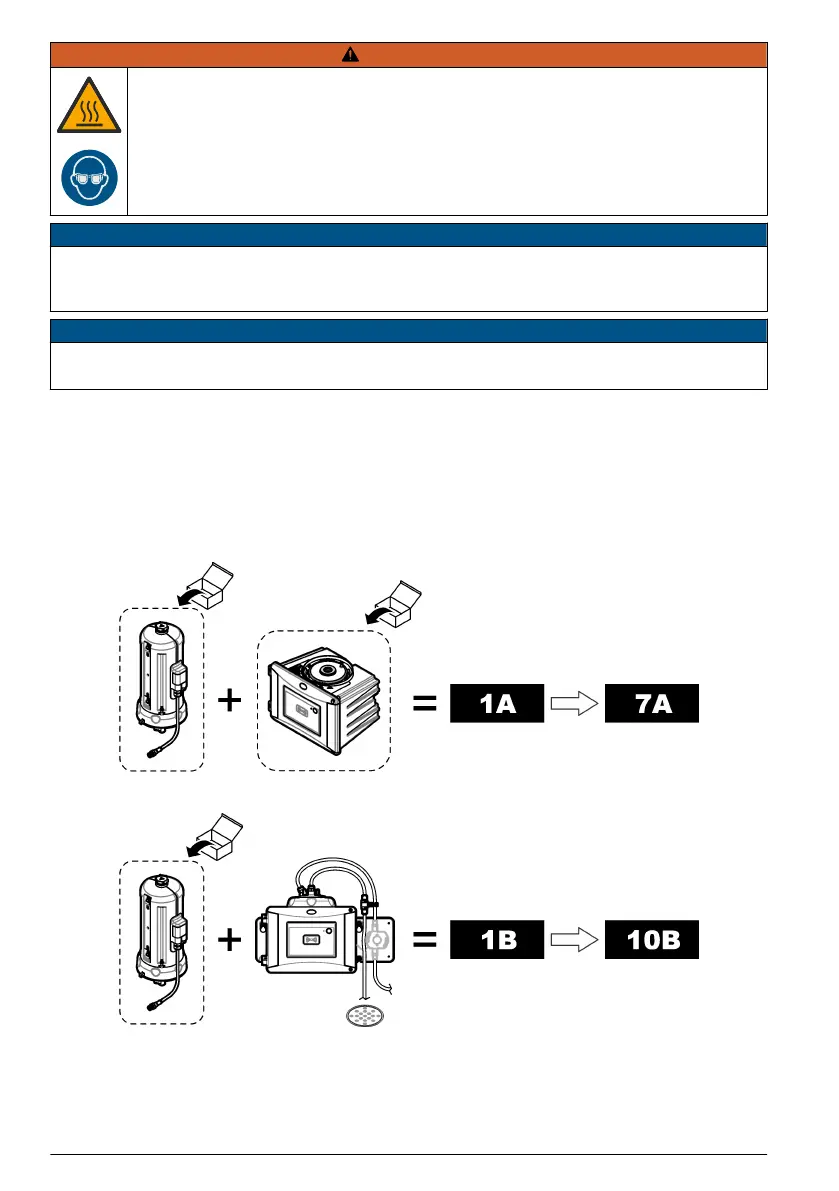 1A

7A

1B

10B