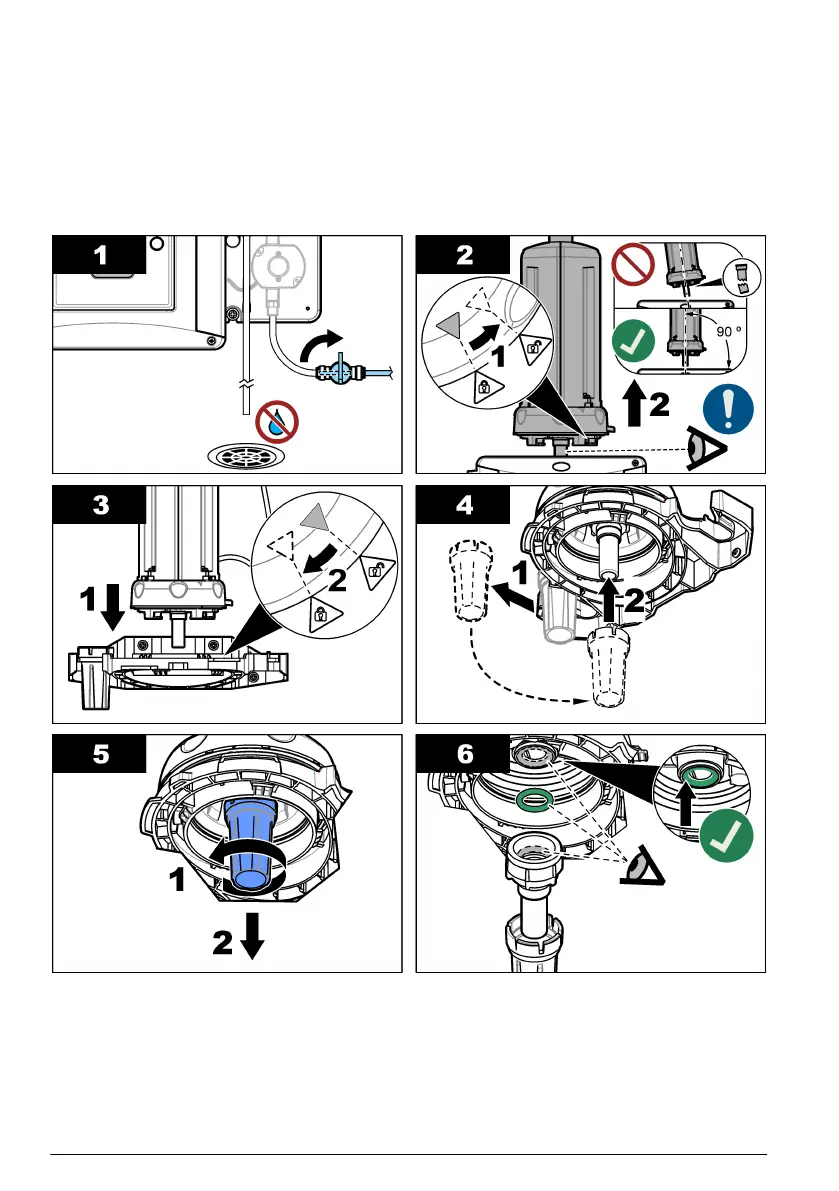 1

2

1

90 °

2

3

1

2

4

1

2

5

1

2

6