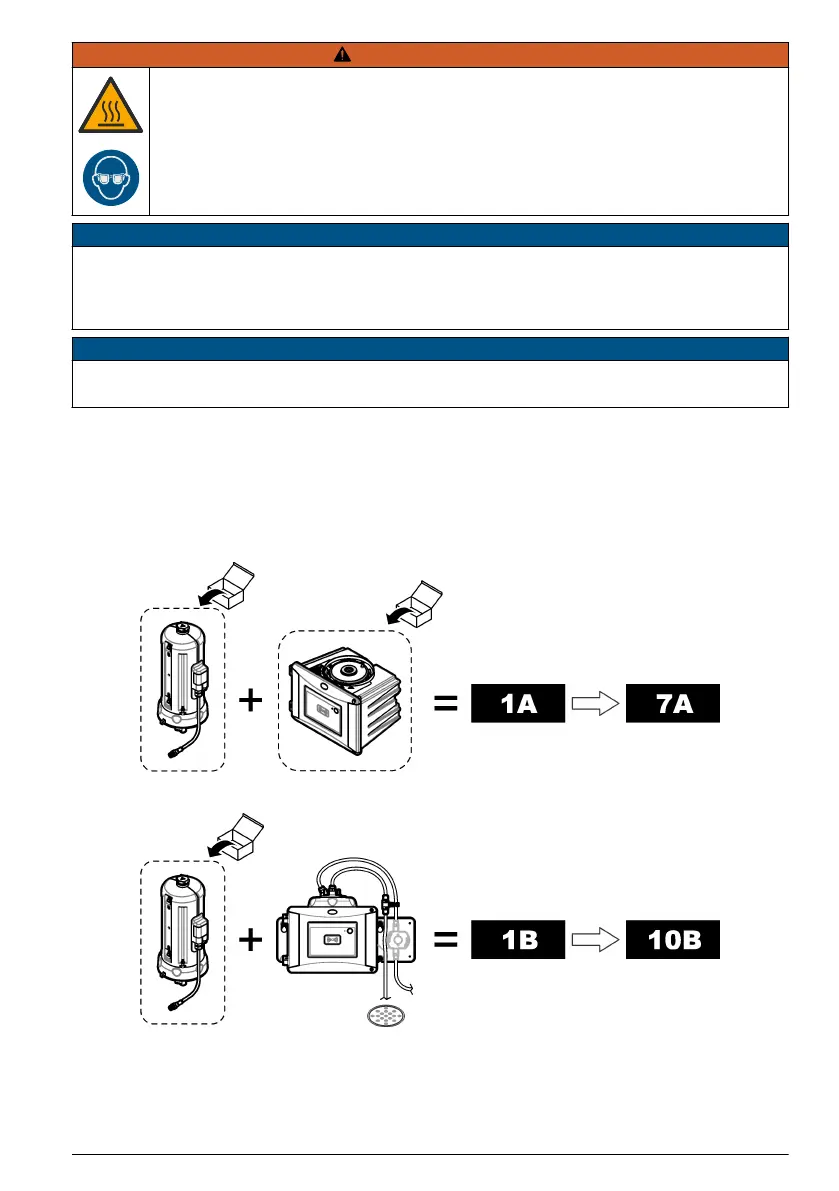 1A

7A

1B

10B