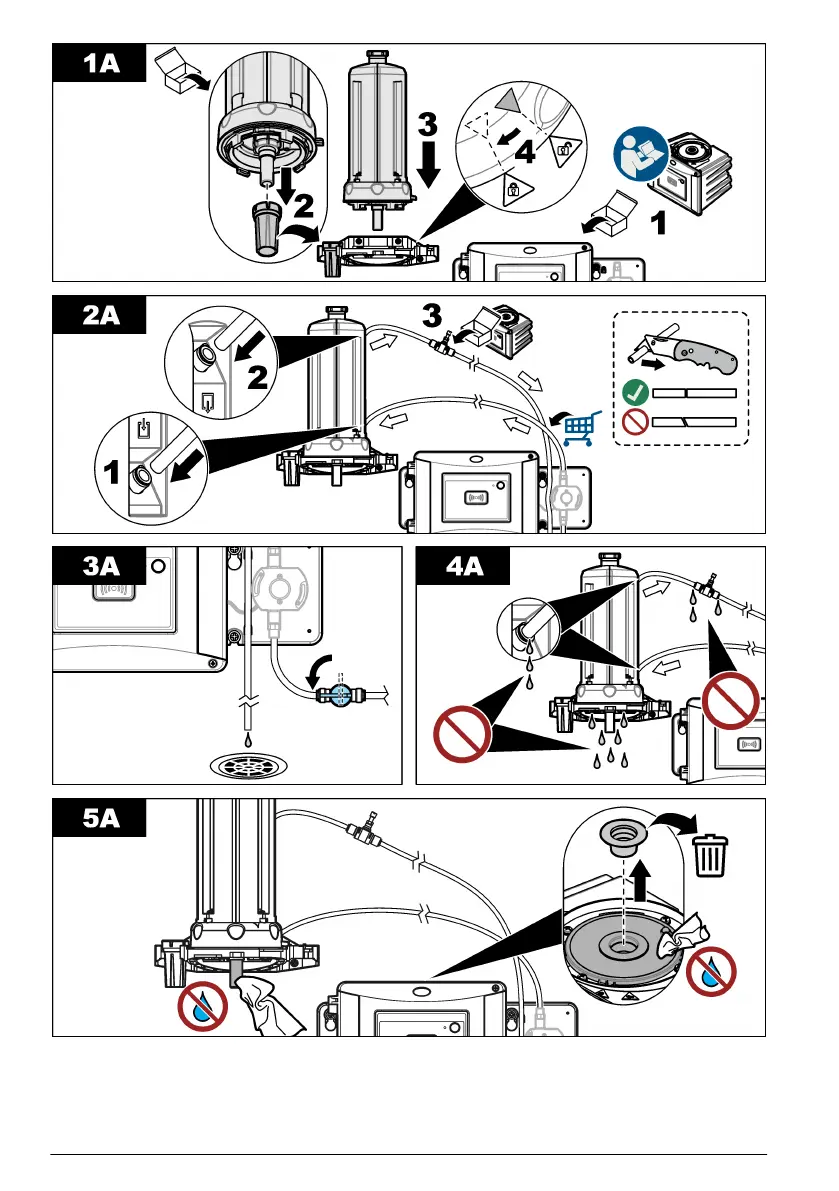 1A

2

3

4

1

2A

2

1

3

3A

4A

5A