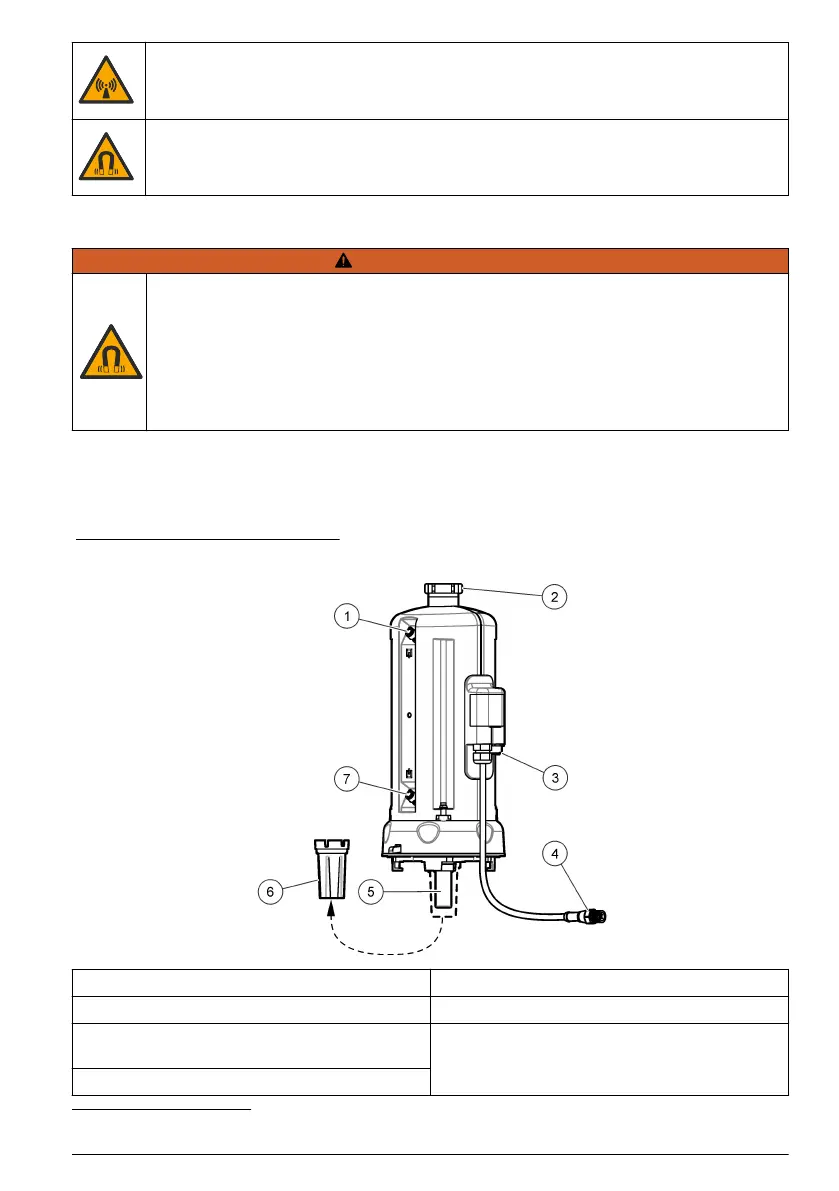 1

2

3

4

5

6

7