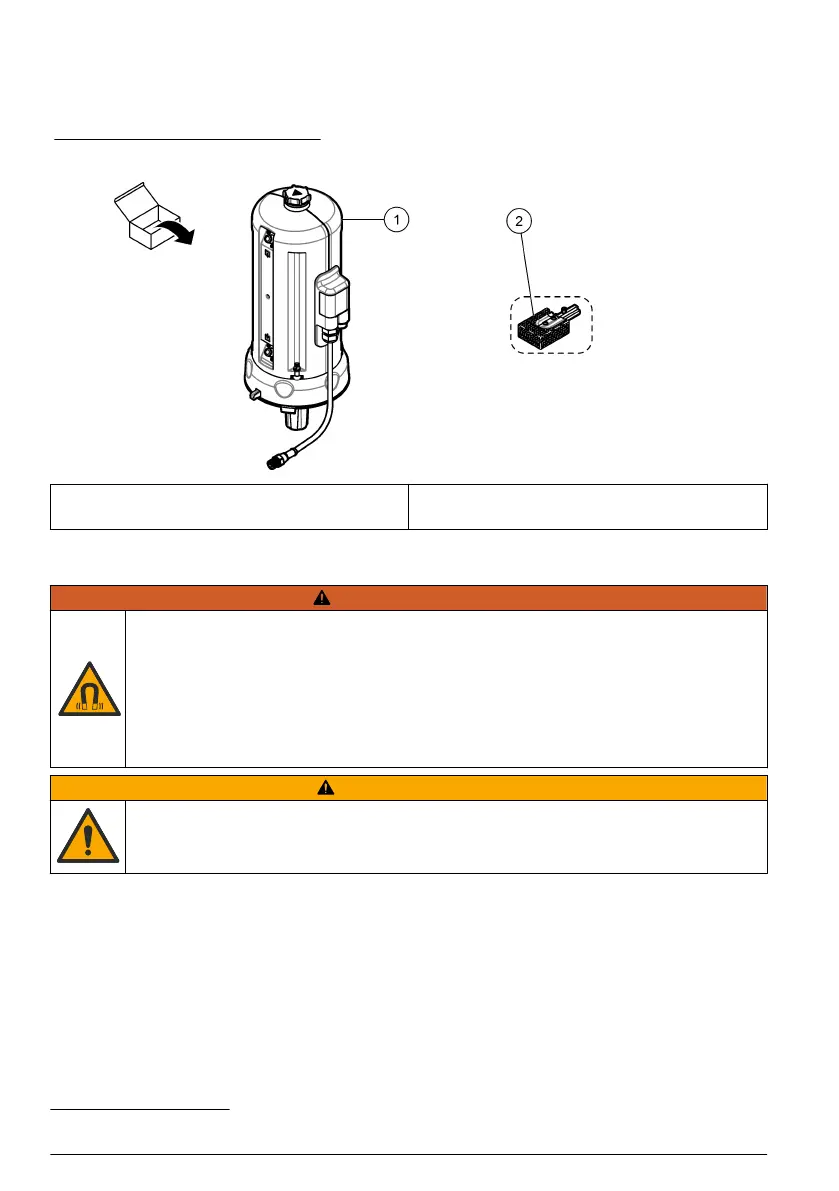 1

2