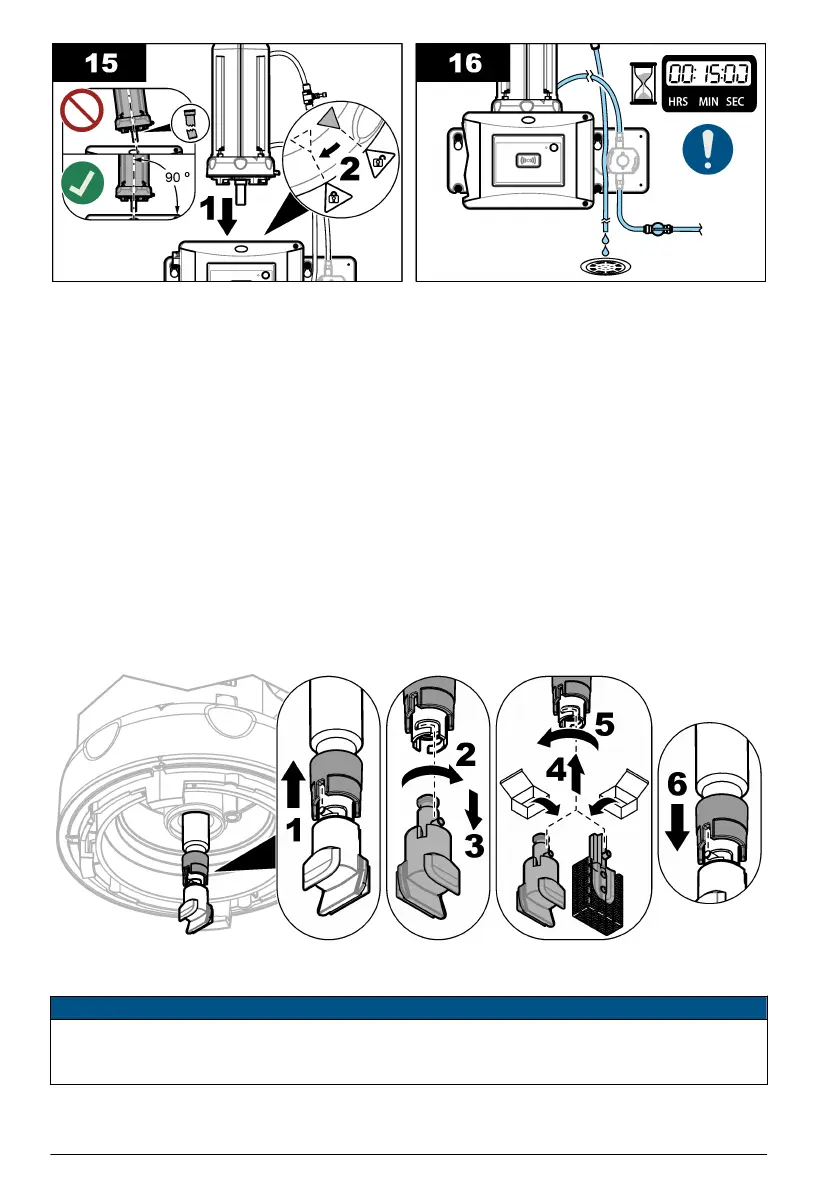 15

90 °

1

2

16

00:15:00
HRS MIN SEC

1

2

3

4

5

6