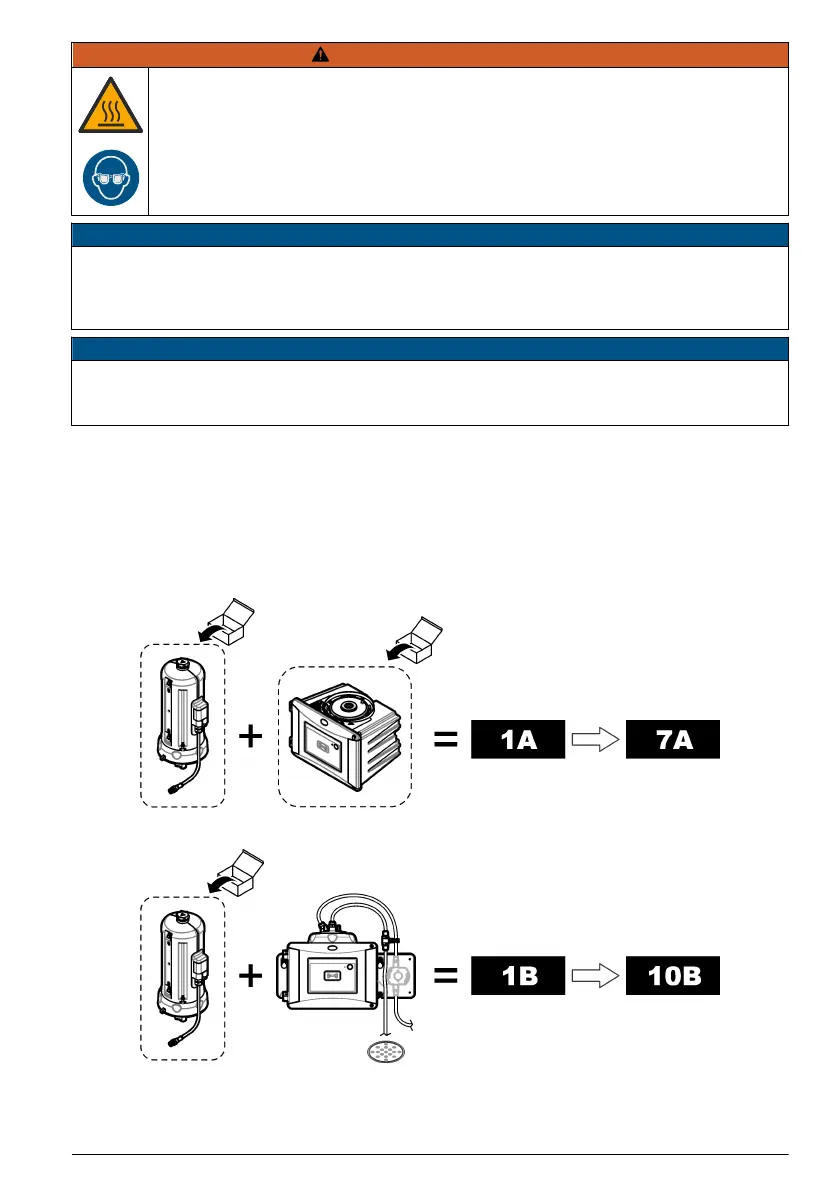 1A

7A

1B

10B