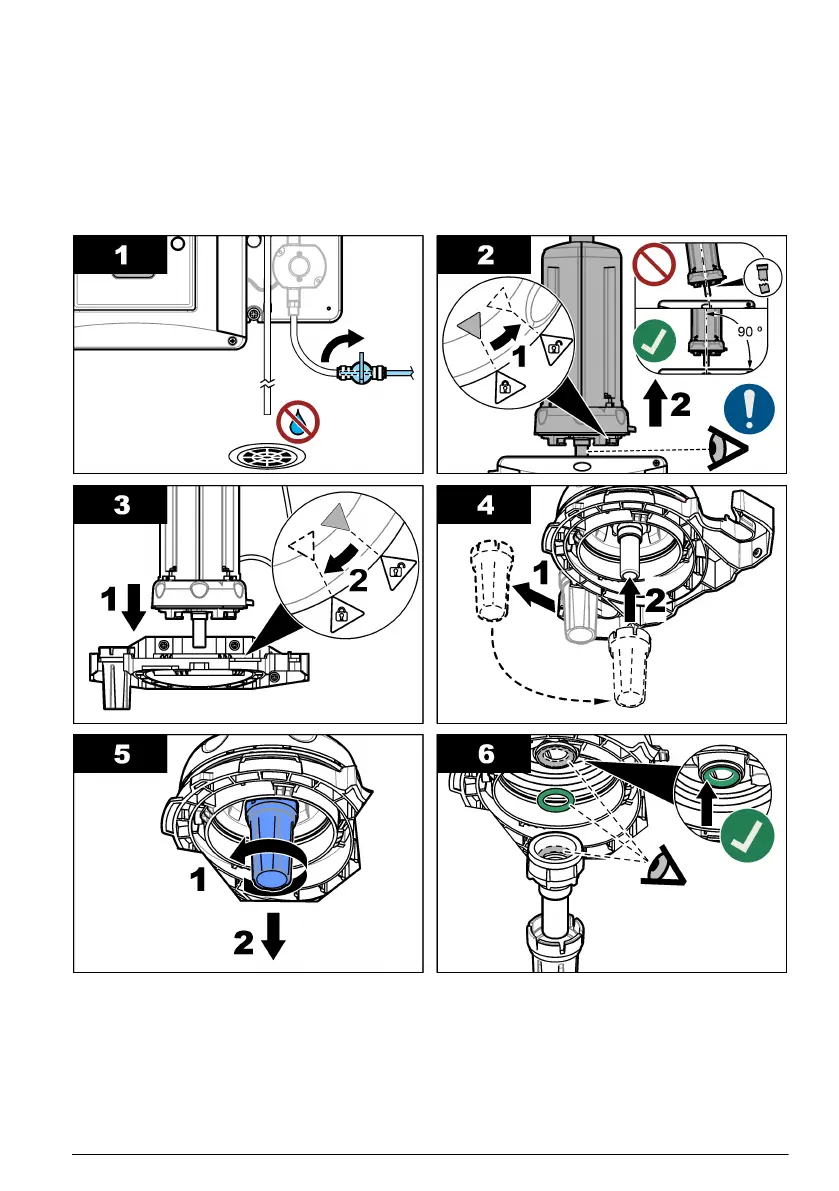 1

2

1

2

90 °

3

1

2

4

1

2

5

1

2

6