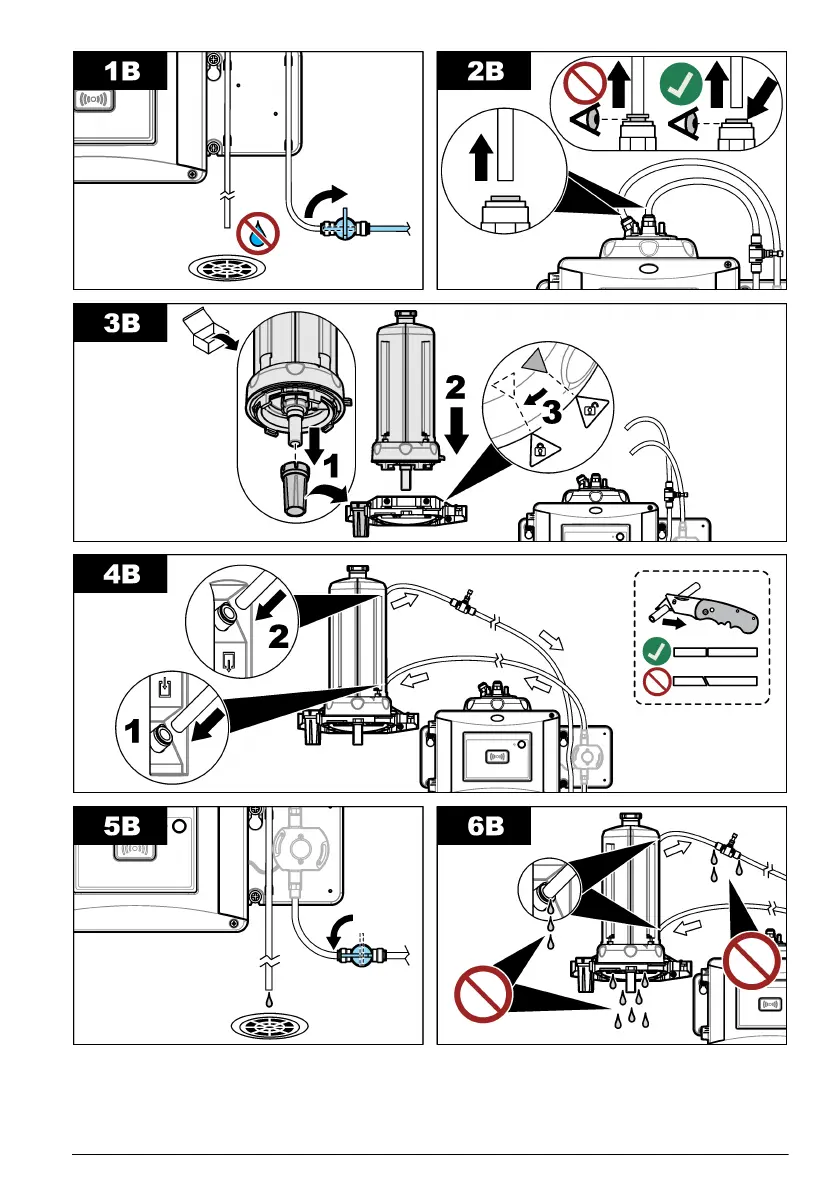 1B

2B

3B

1

2

3

4B

2

1

5B

6B