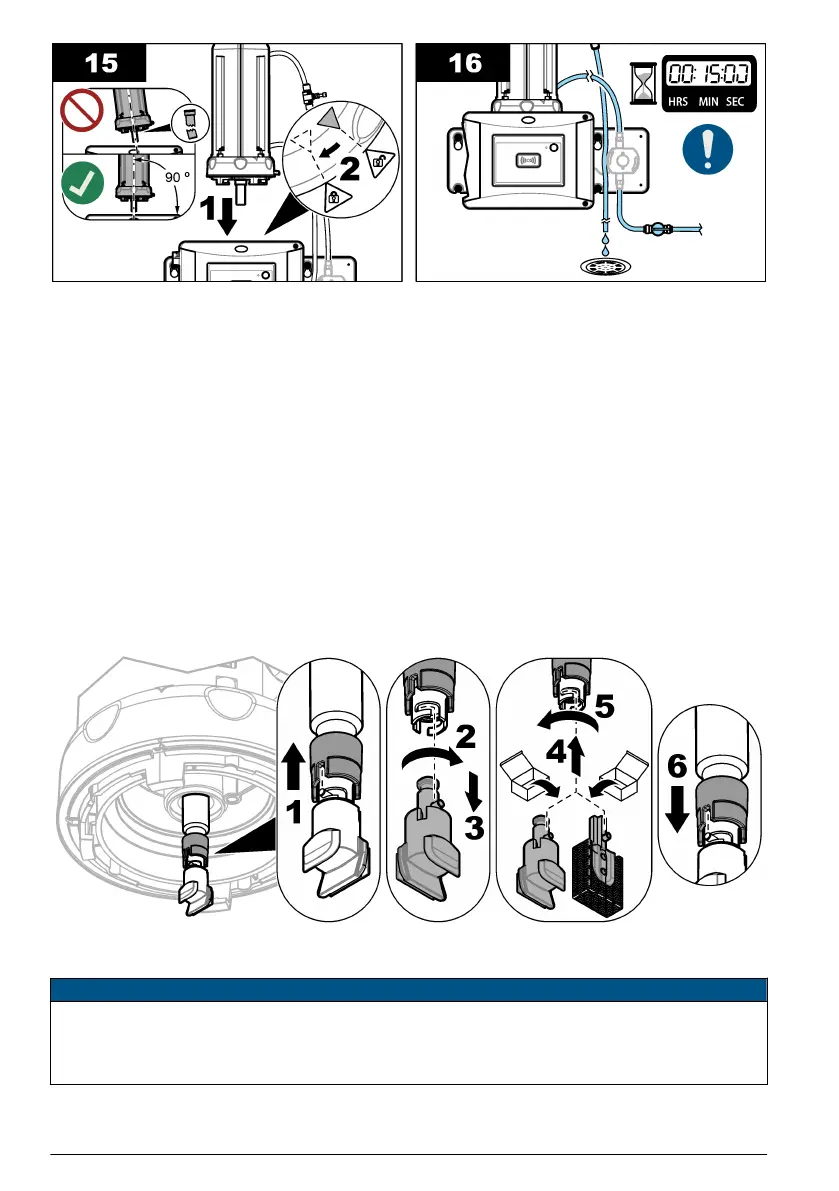 15

90 °

1

2

16

00:15:00
HRS MIN SEC

1

2

3

4

5

6