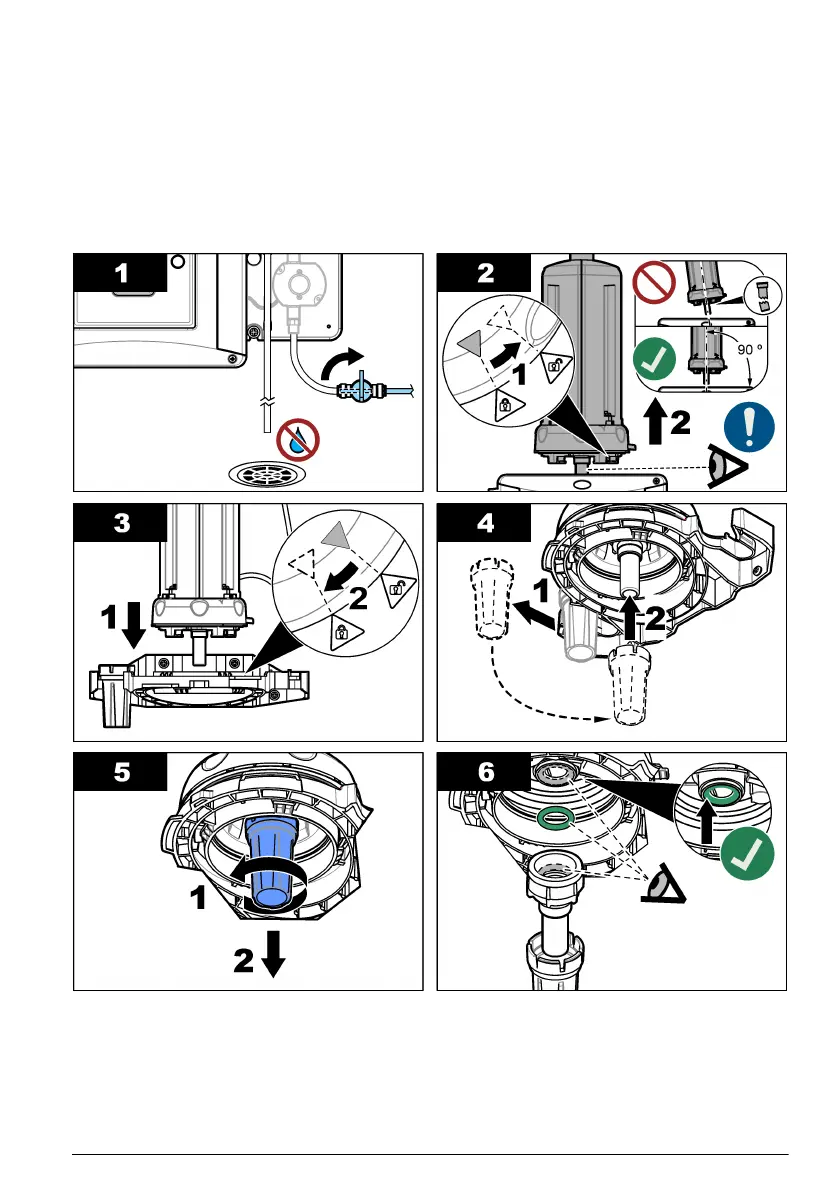 1

2

1

90 °

2

3

1

2

4

1

2

5

1

2

6