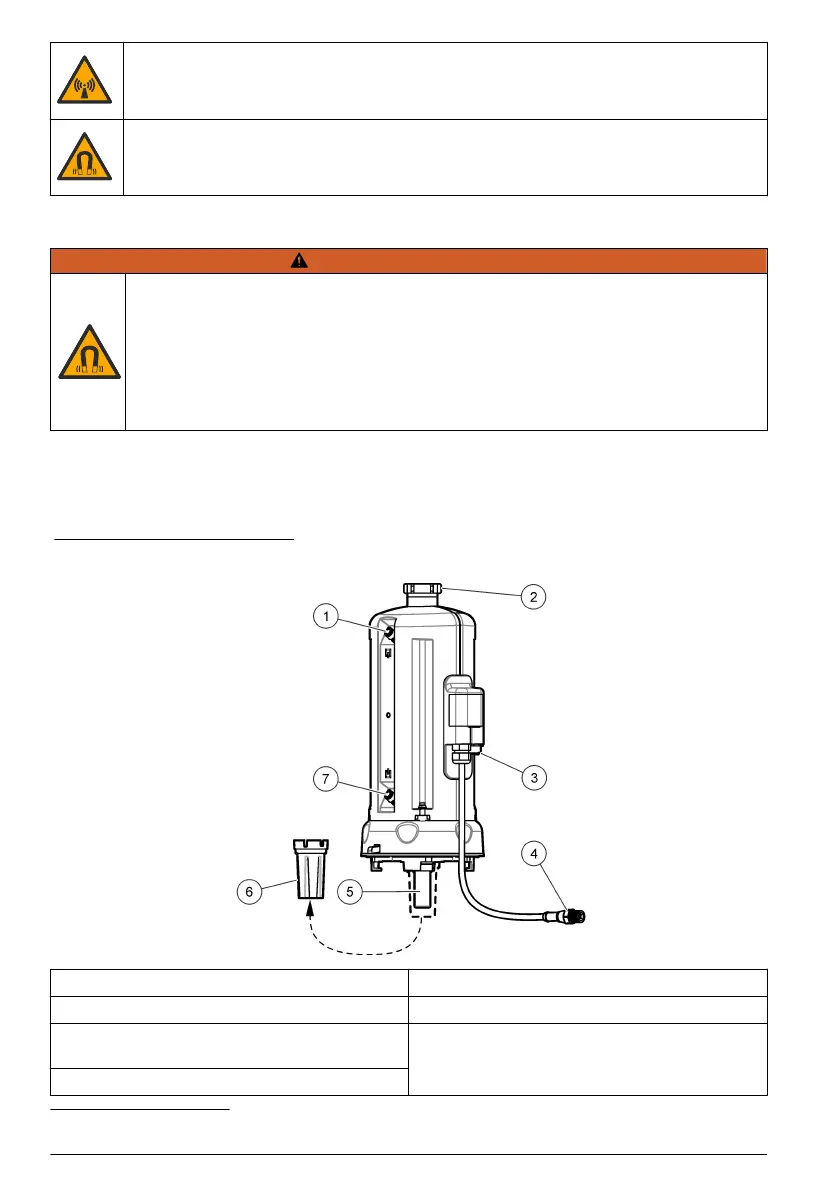 1
2
3
4
5
6
7