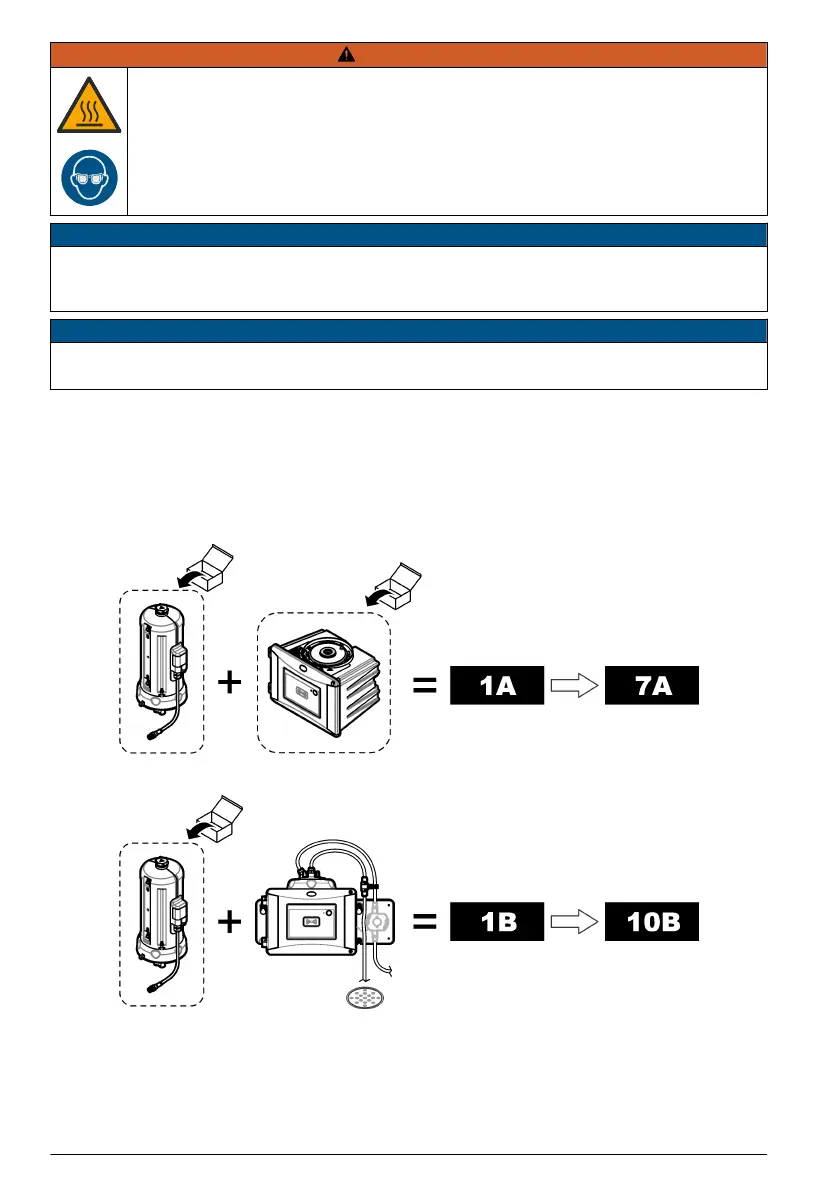 1A

7A

1B

10B