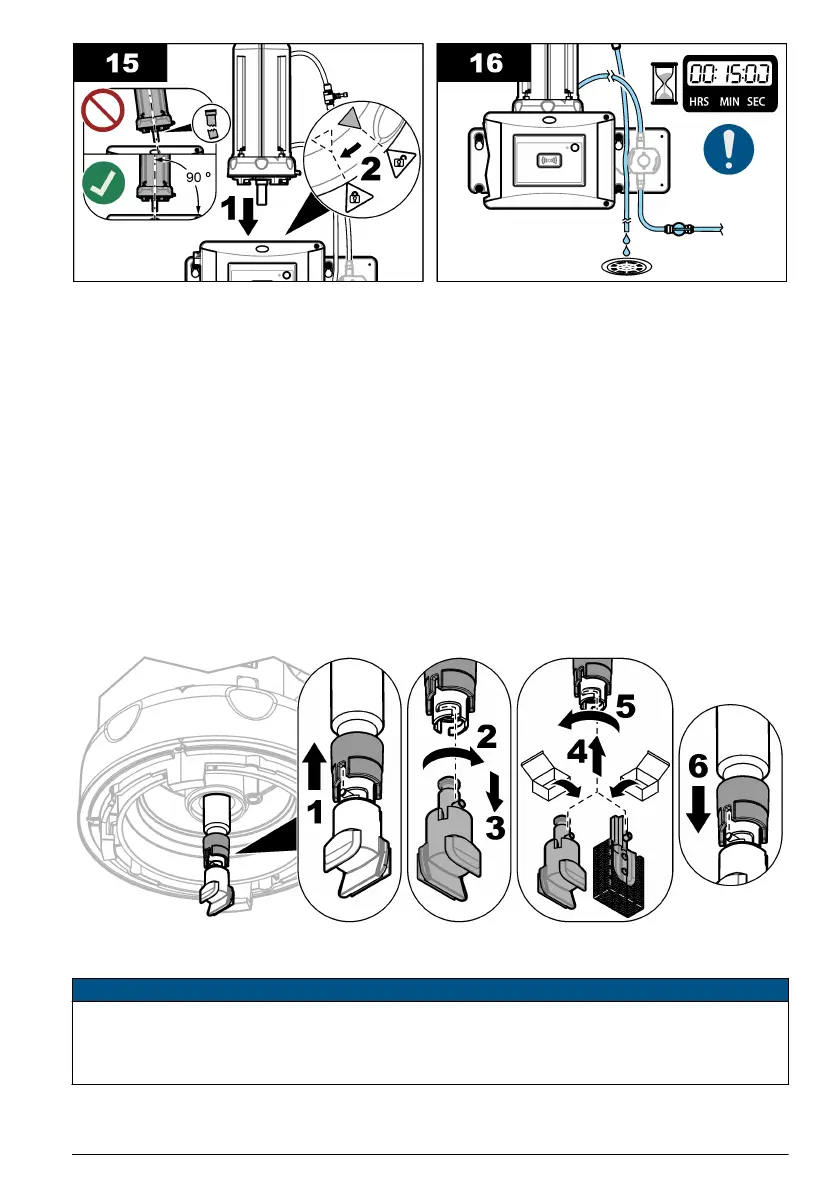 15

90 °

1

2

16

00:15:00
HRS MIN SEC

1

2

3

4

5

6