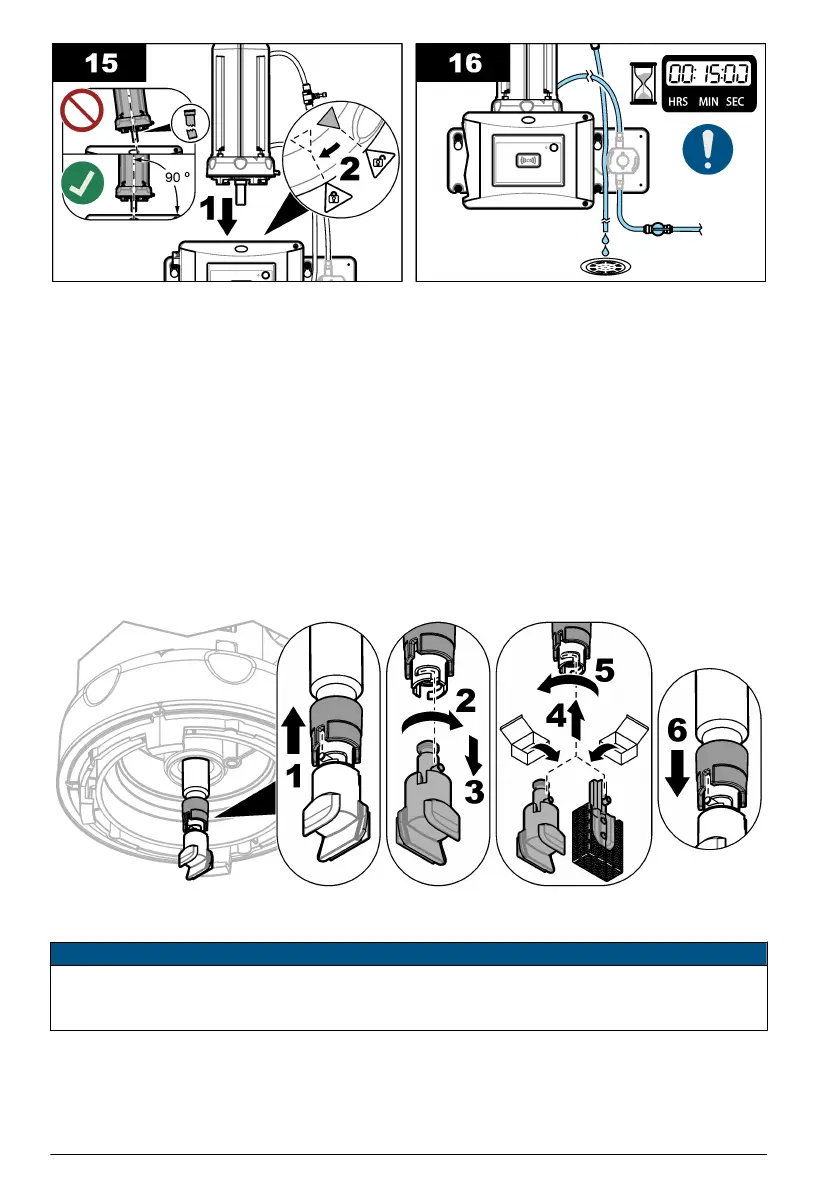 15

90 °

1

2

16

00:15:00
HRS MIN SEC

1

2

3

4

5

6