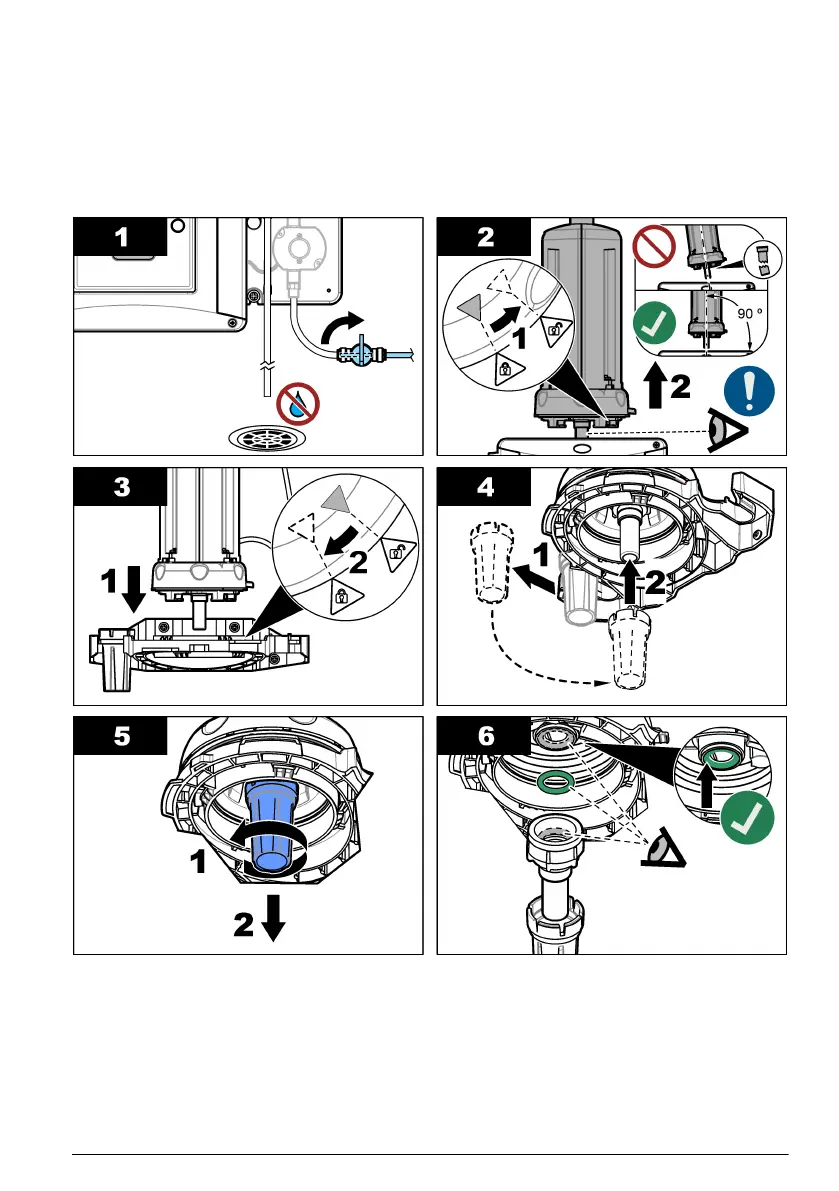 1

2

1

2

90 °

3

1

2

4

1

2

5

1

2

6