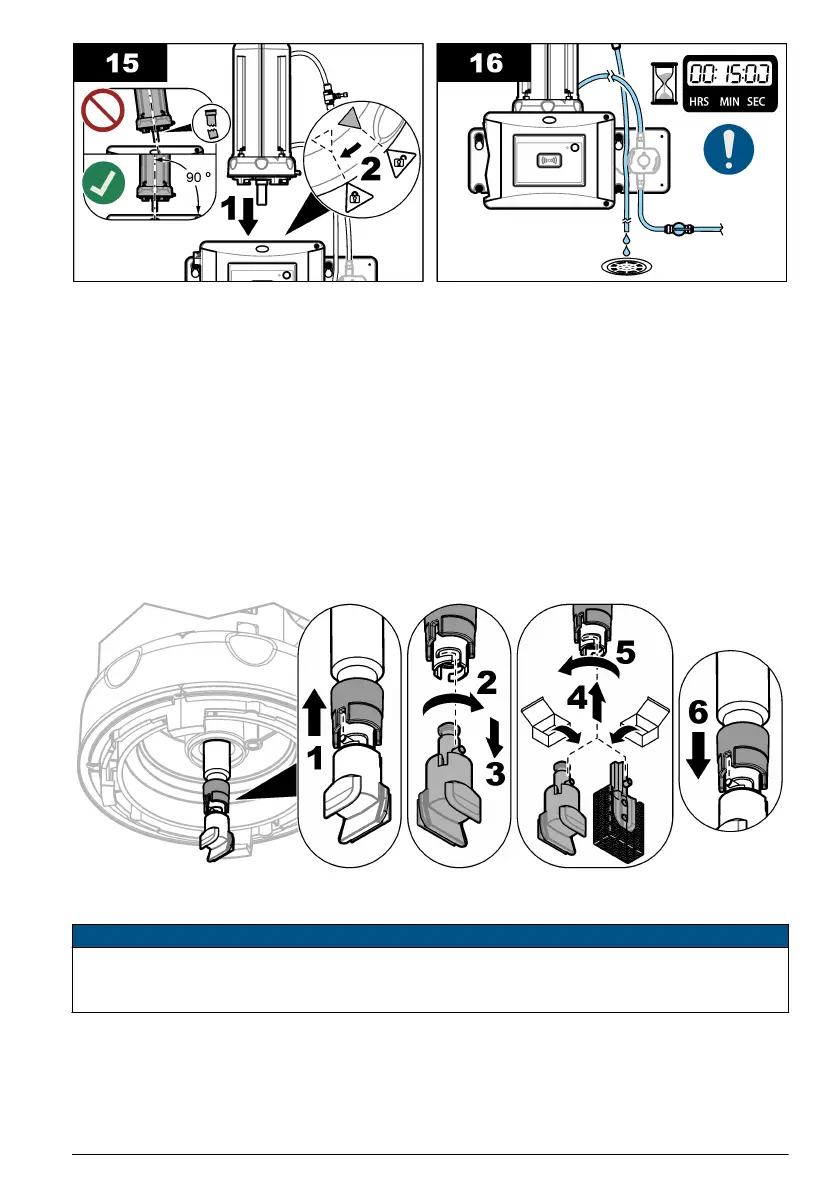 15

90 °

1

2

16

00:15:00
HRS MIN SEC

1

2

3

4

5

6