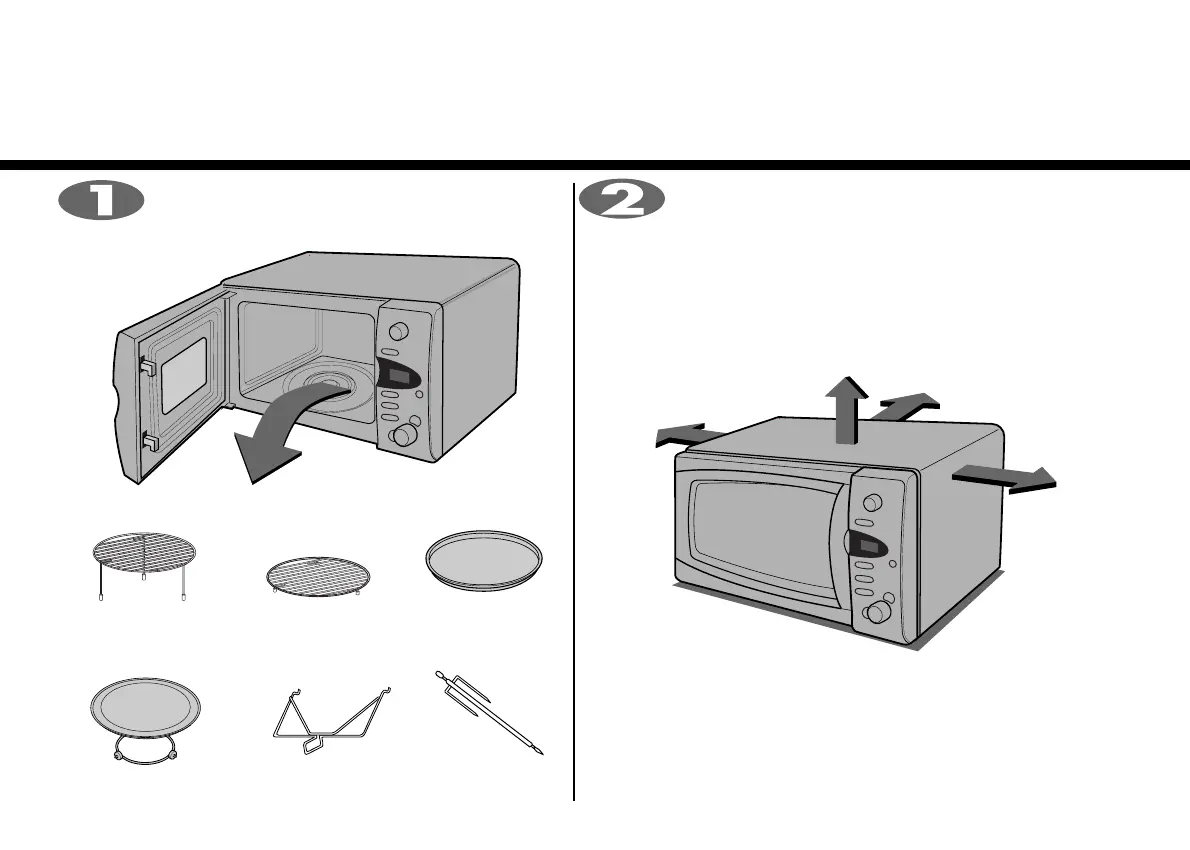 1

2