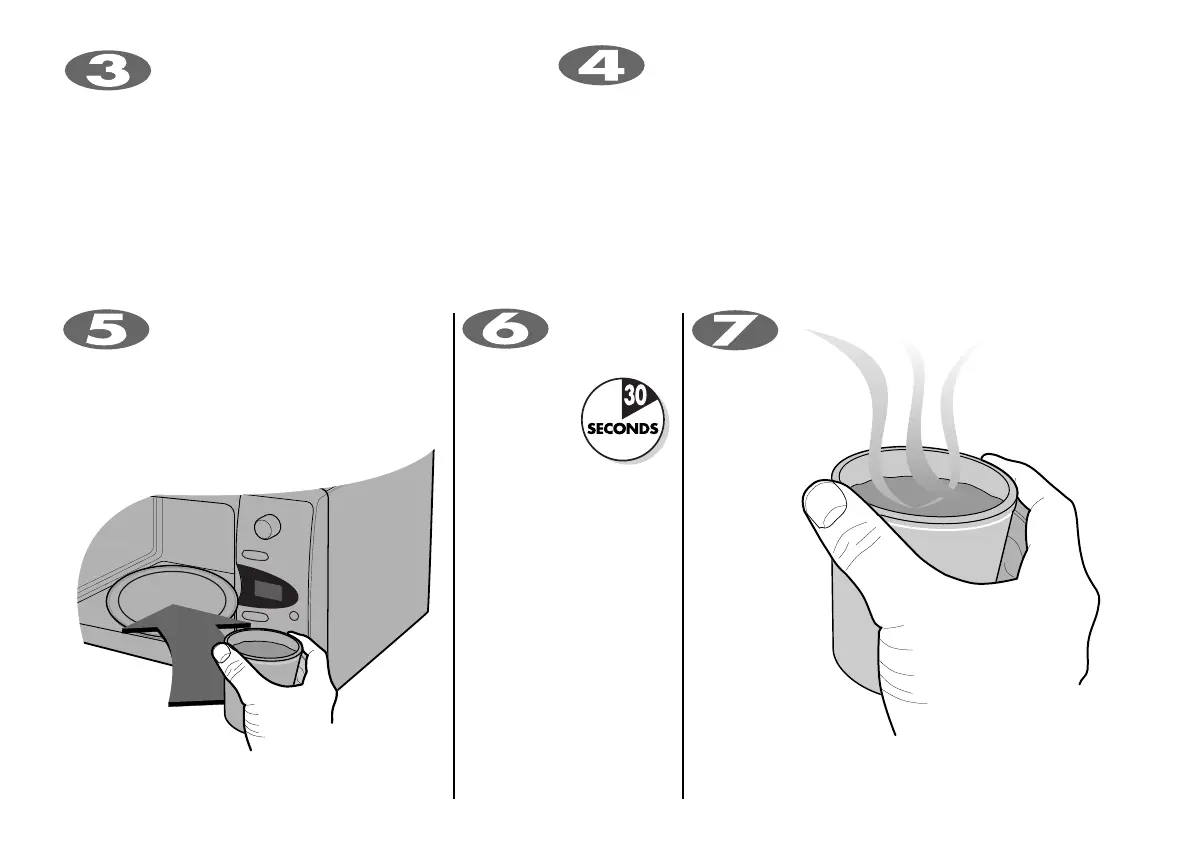 3

4

5

6

30 SECONDS

7