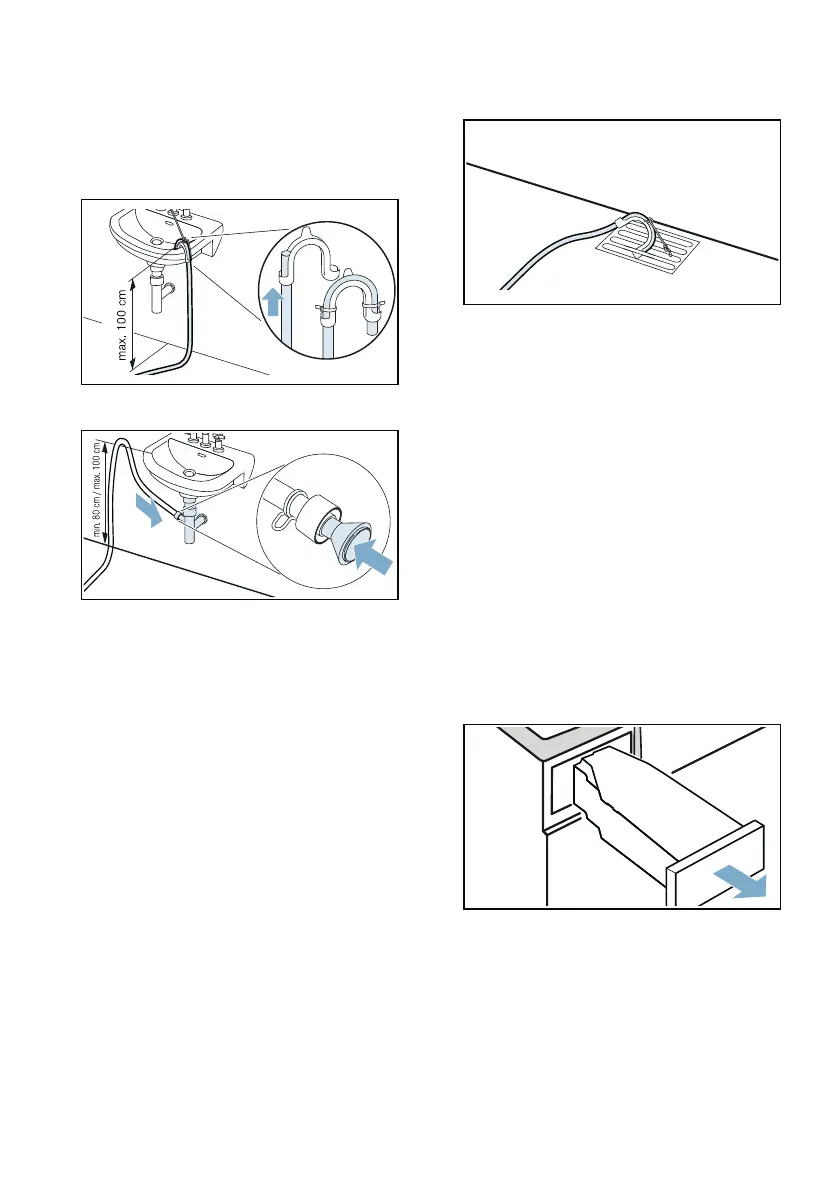 max. 100 cm

min. 80 cm / max. 100 cm