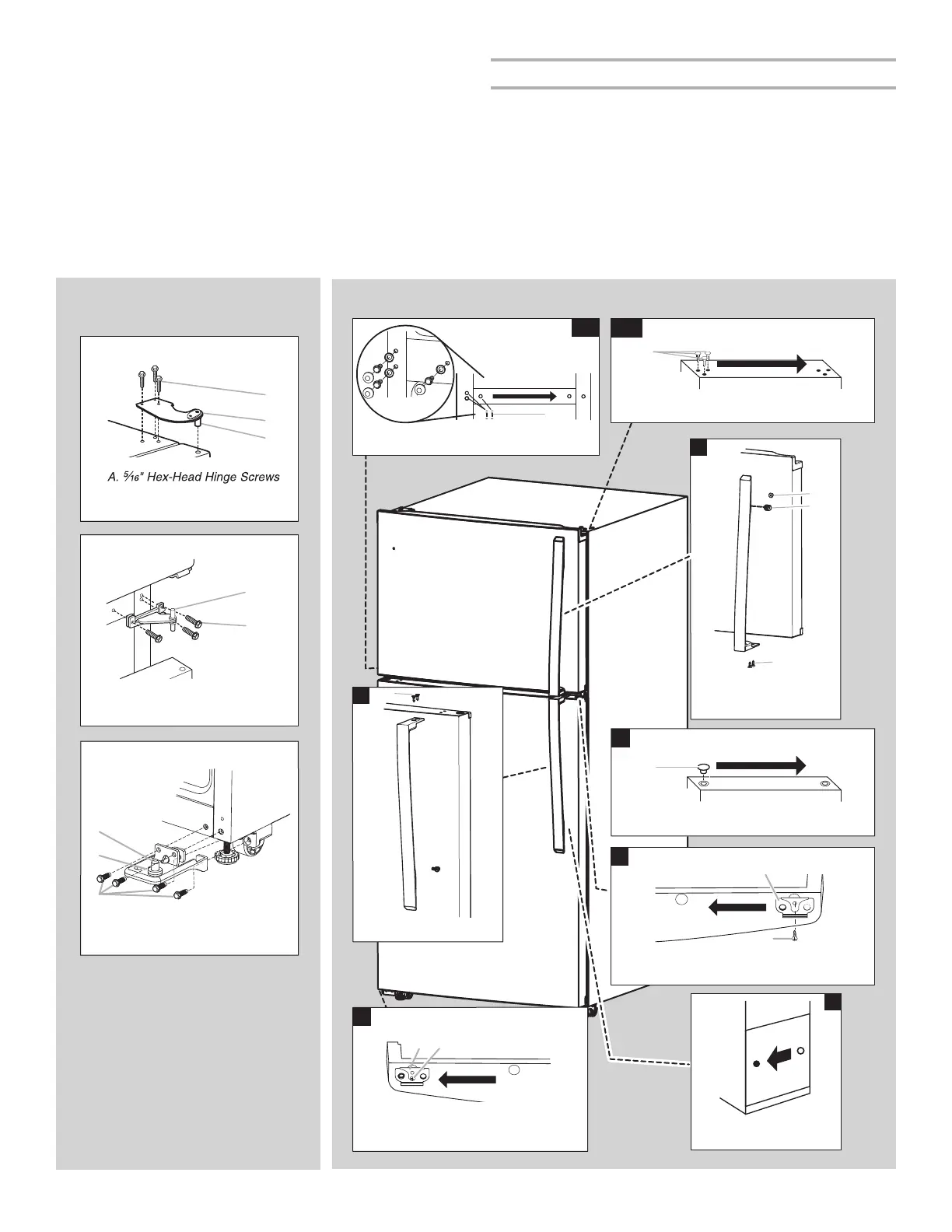 A. $\frac{5}{16}$" Hex-Head Hinge Screws