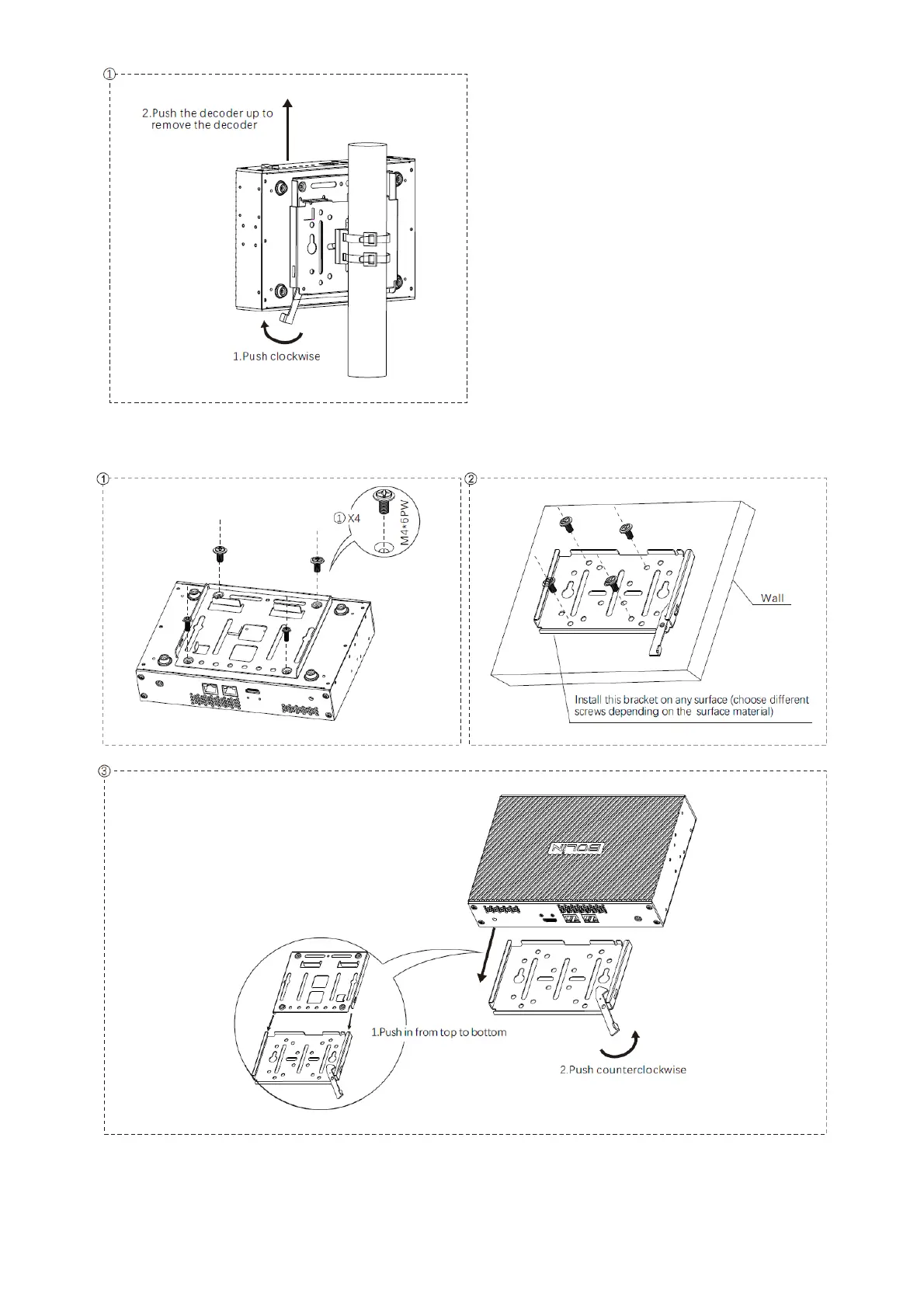 ①

2.Push the decoder up to remove the decoder

1.Push clockwise

①

① X4

M4*6PW

②

Wall

Install this bracket on any surface (choose different screws depending on the surface material)

③

BOLIN

1.Push in from top to bottom

2.Push counterclockwise