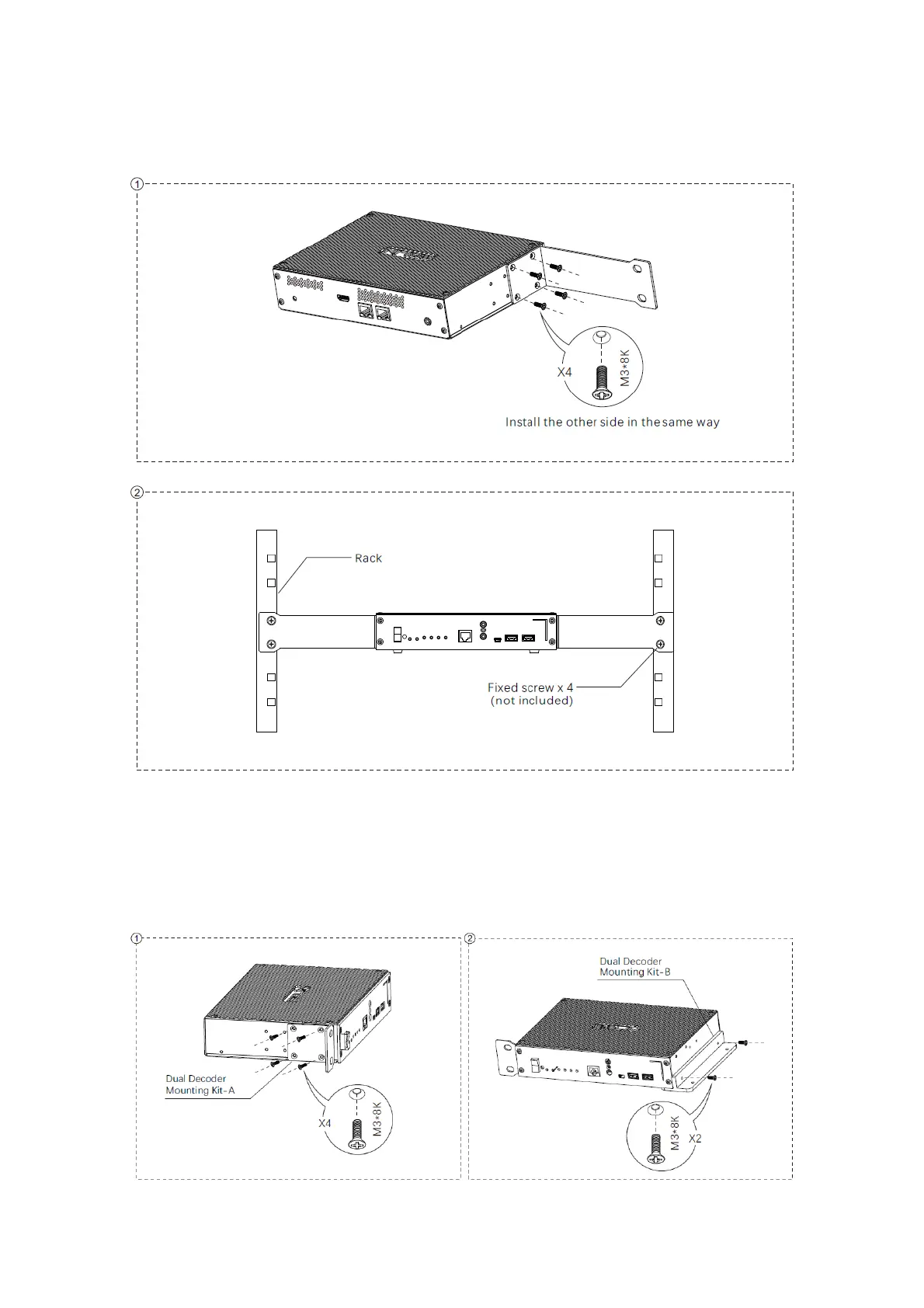 ①

X4

M3*8K

Install the other side in the same way

②

Rack

Fixed screw x 4
(not included)

①

Dual Decoder
Mounting Kit-A

X4

M3*8K

②

Dual Decoder
Mounting Kit-B

M3*8K

X2