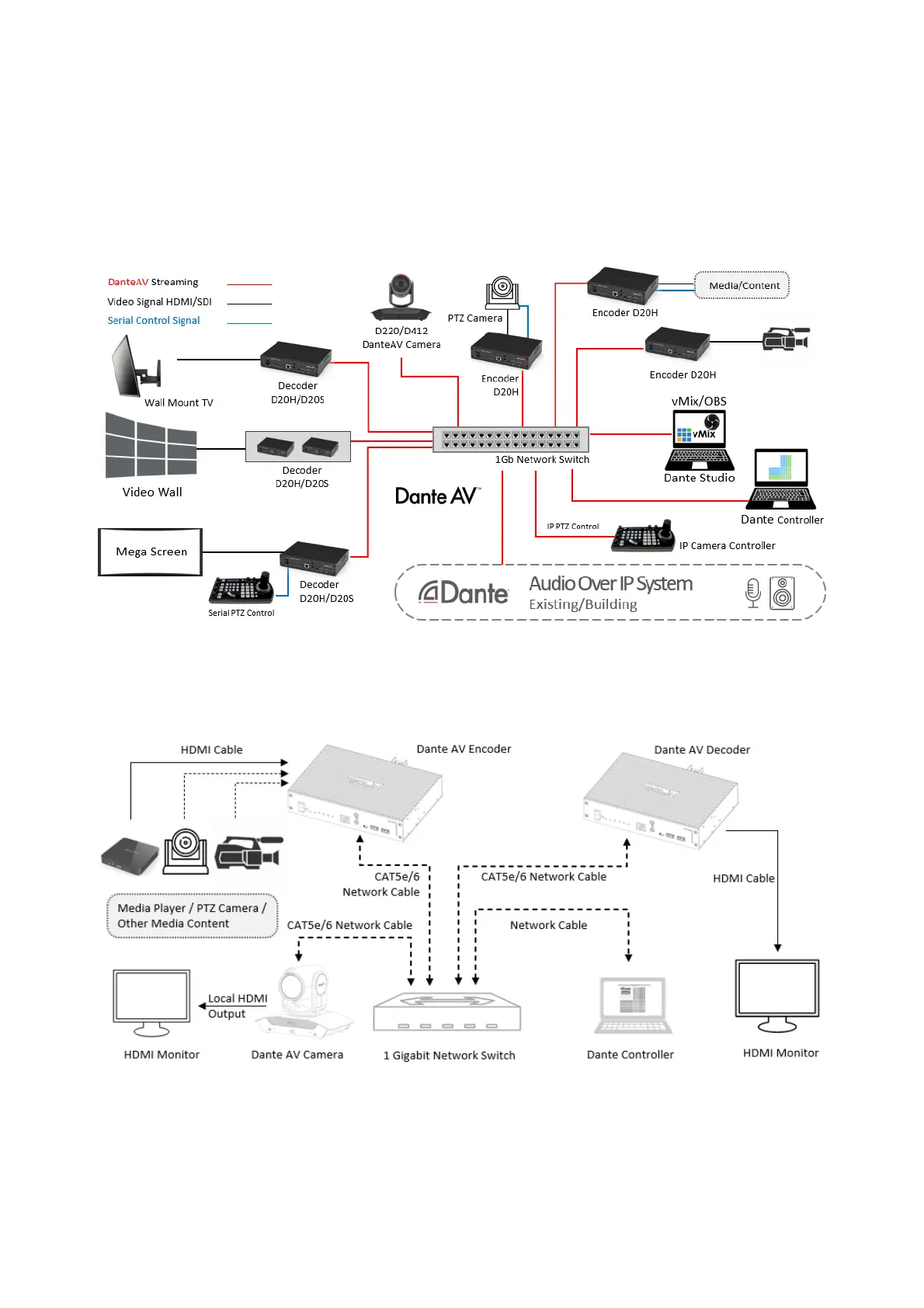 DanteAV Streaming
Video Signal HDMI/SDI
Serial Control Signal

D220/D412
DanteAV Camera

PTZ Camera

Encoder D20H

Media/Content

Encoder D20H

Encoder
D20H

Wall Mount TV

Decoder
D20H/D20S

vMix/OBS

vMix

Dante Studio

Video Wall

Decoder
D20H/D20S

1Gb Network Switch

Dante AV™

Dante Controller

IP PTZ Control

IP Camera Controller

Mega Screen

Decoder
D20H/D20S

Serial PTZ Control

Dante

Audio Over IP System
Existing/Building

HDMI Cable

Dante AV Encoder

Dante AV Decoder

CAT5e/6
Network Cable

CAT5e/6 Network Cable

HDMI Cable

Media Player / PTZ Camera / Other Media Content

CAT5e/6 Network Cable

Network Cable

Local HDMI
Output

HDMI Monitor

Dante AV Camera

1 Gigabit Network Switch

Dante Controller

HDMI Monitor