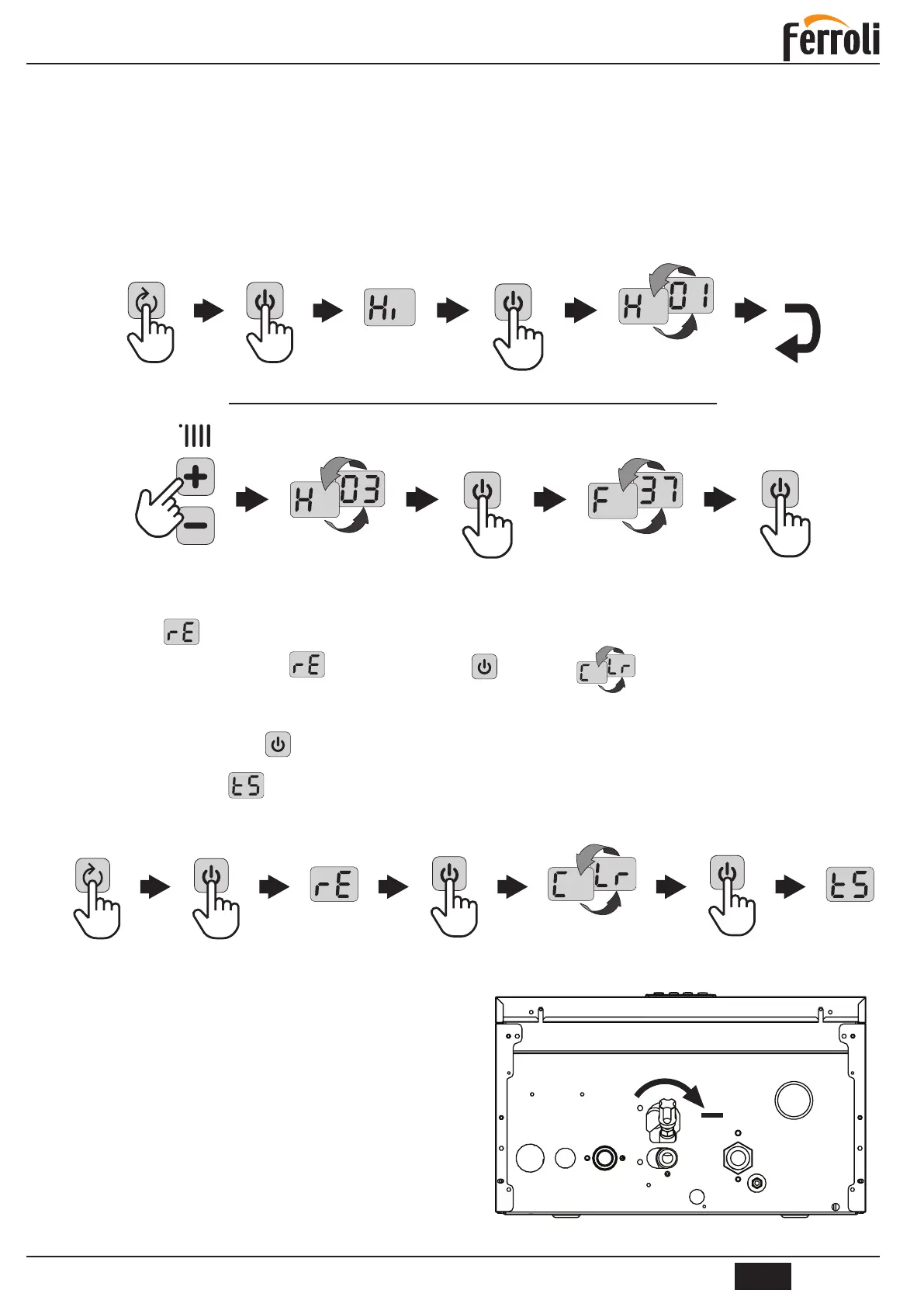 Ferroli

Hi

H 01

H 03

F 37

rE

rE

C Lr

tS

rE

C Lr

tS