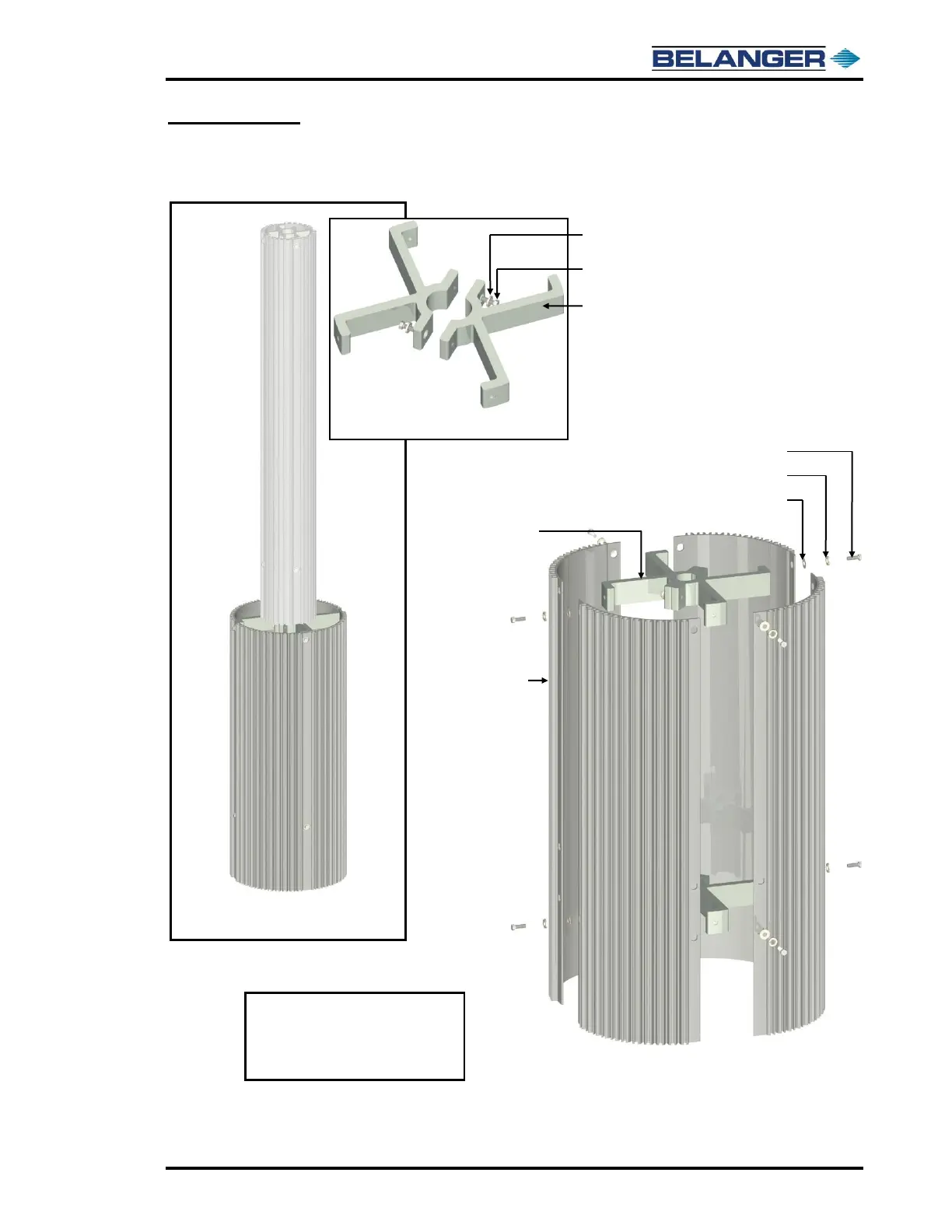 BELANGER