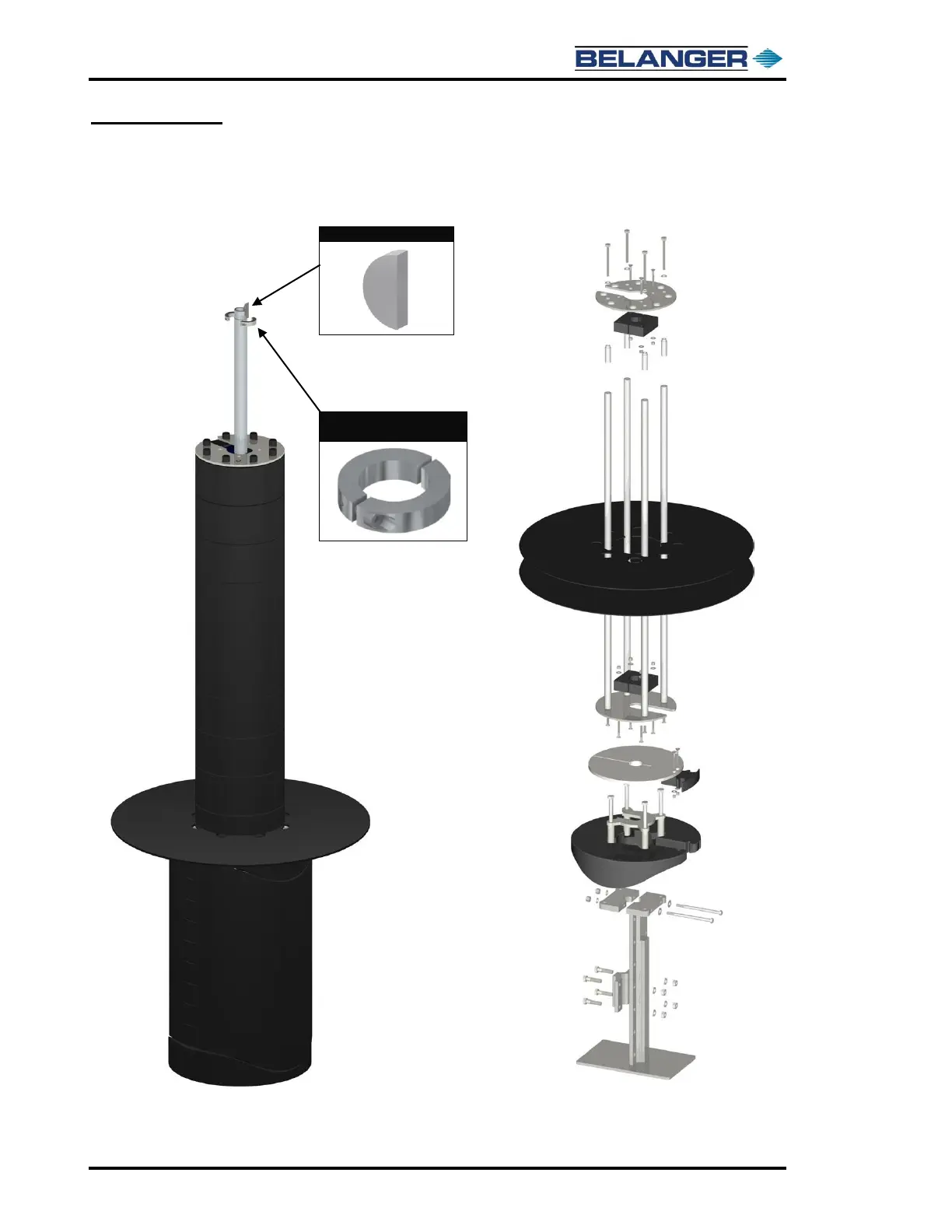 BELANGER