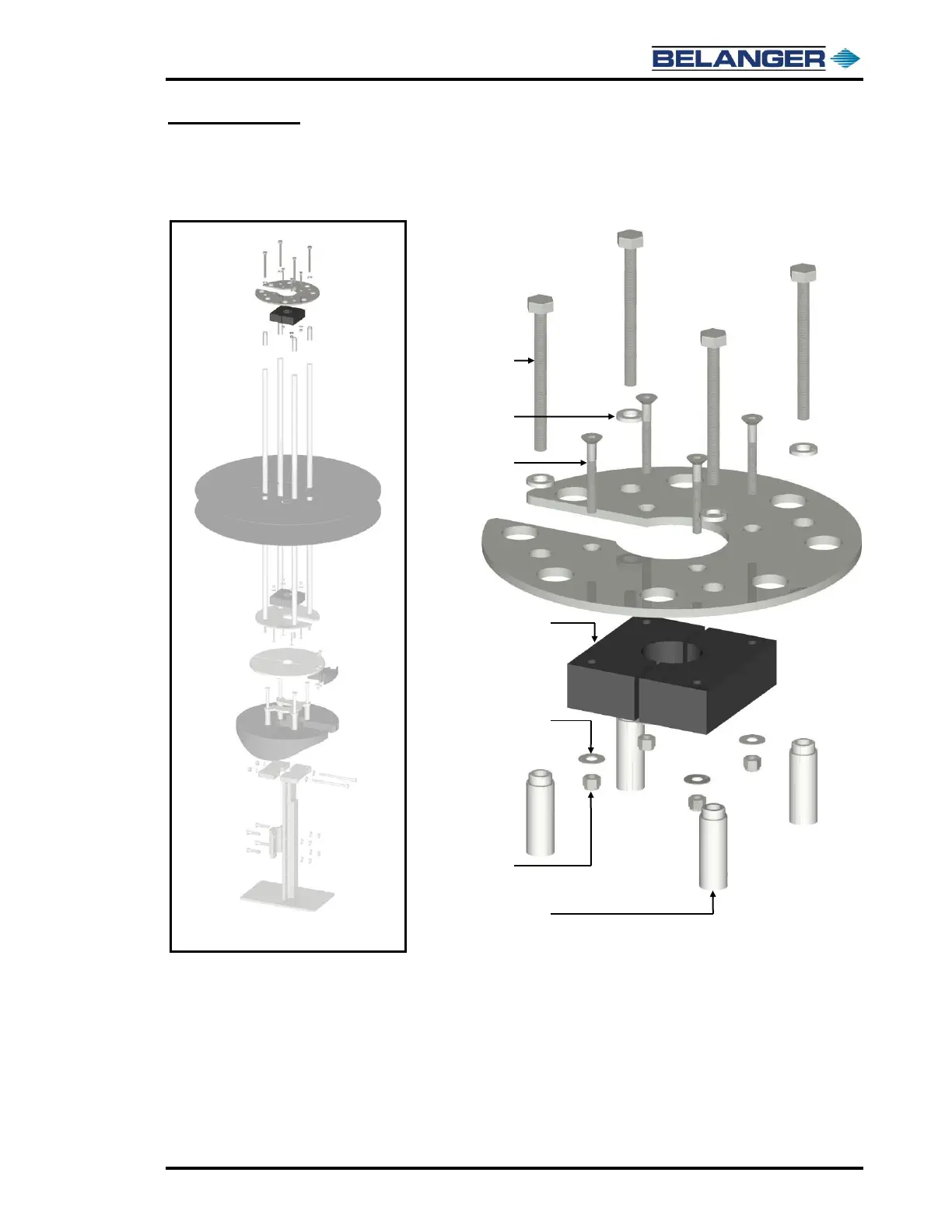 BELANGER