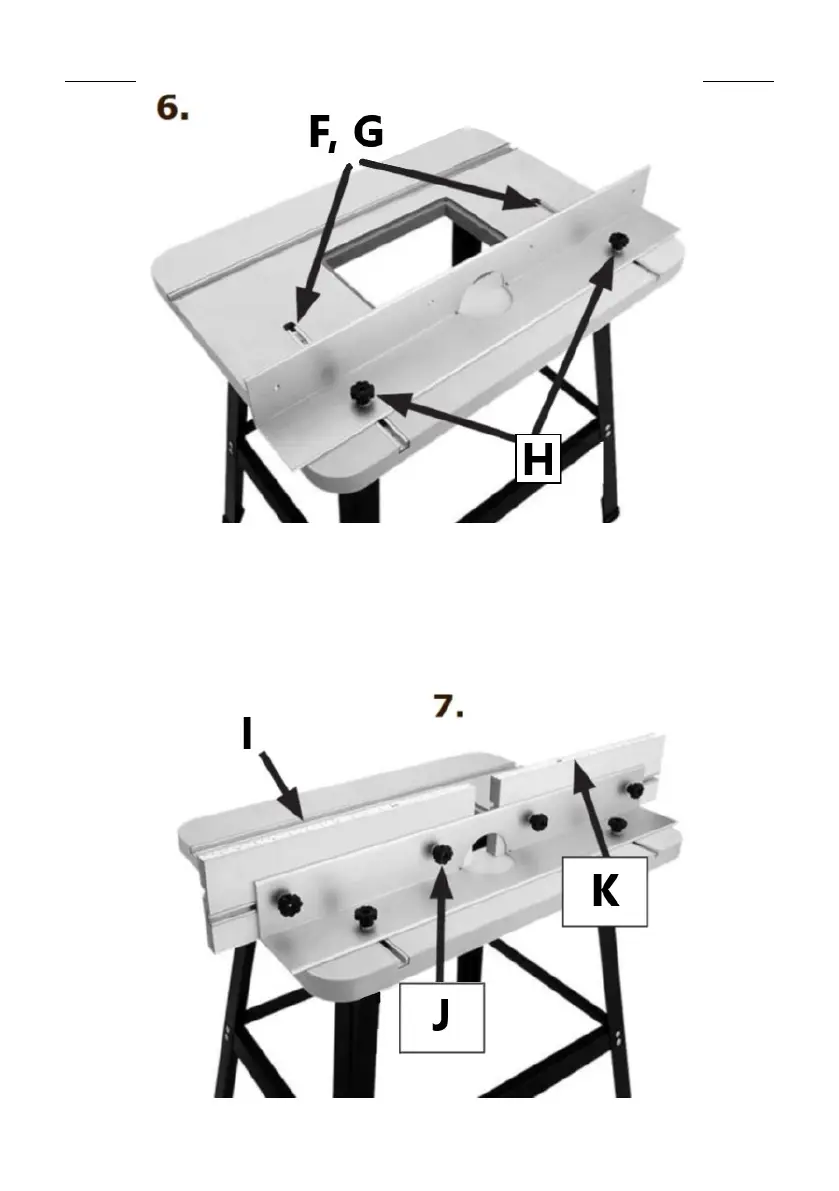 6.

F, G

H

7.

I

K

J