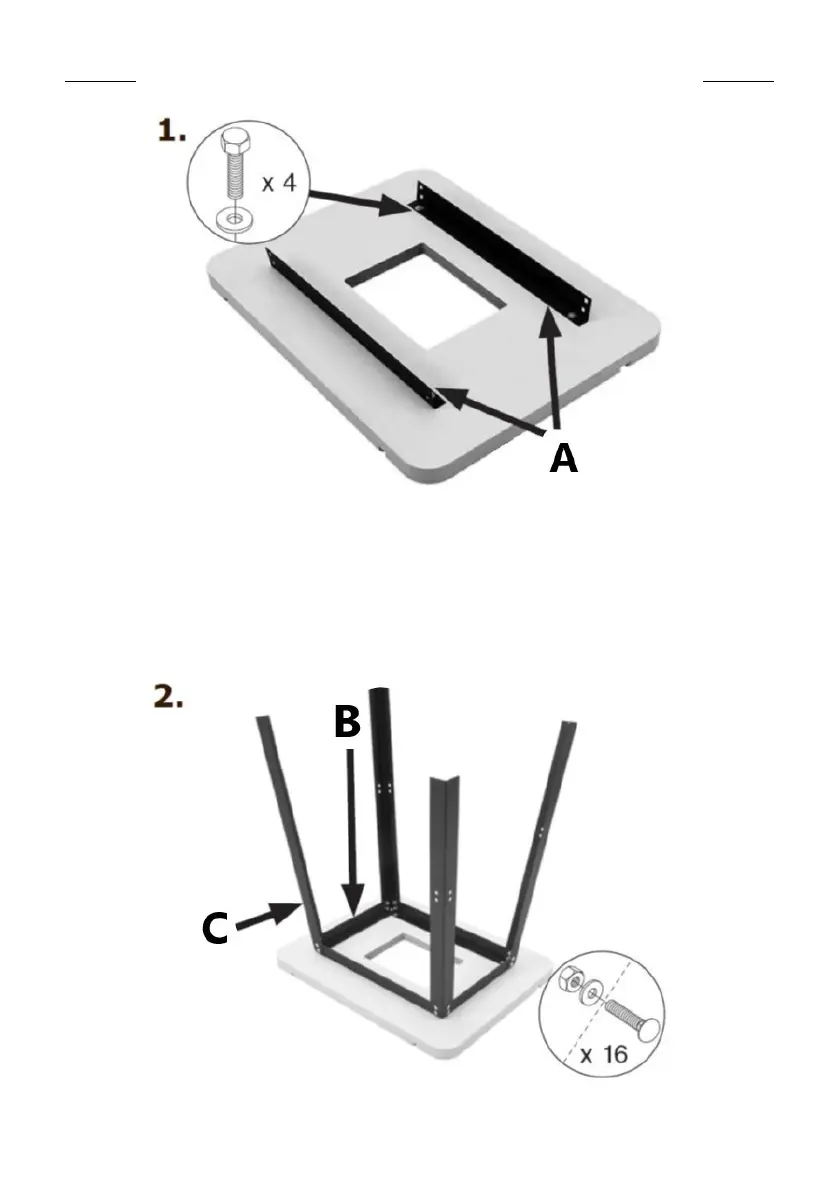 1.

x 4

A

2.

B

C

x 16