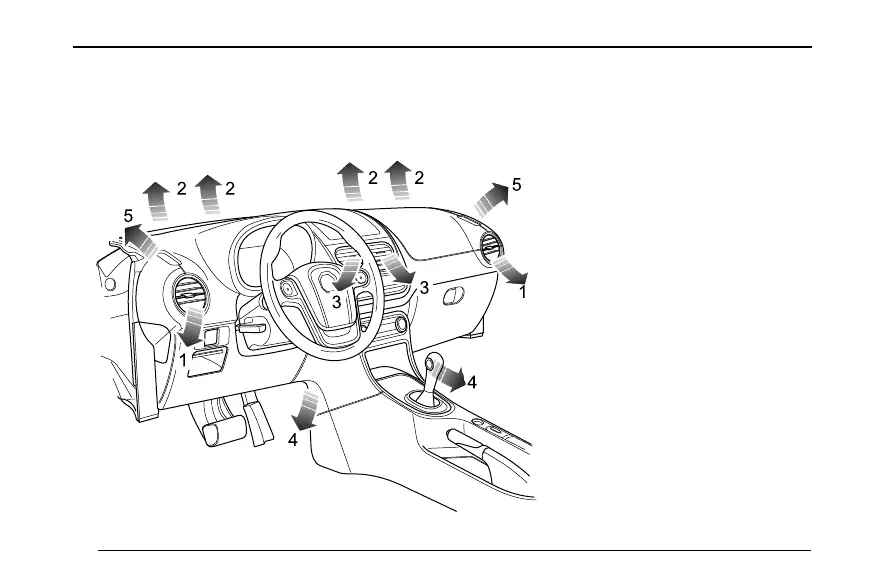 2 2 2 2 5 5 3 3 1 1 4 4