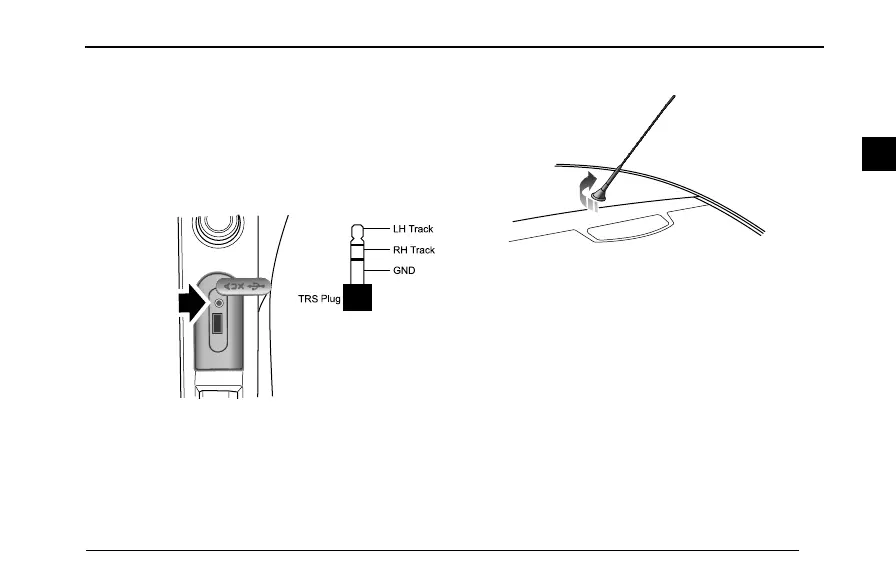 LH Track
RH Track
GND
TRS Plug