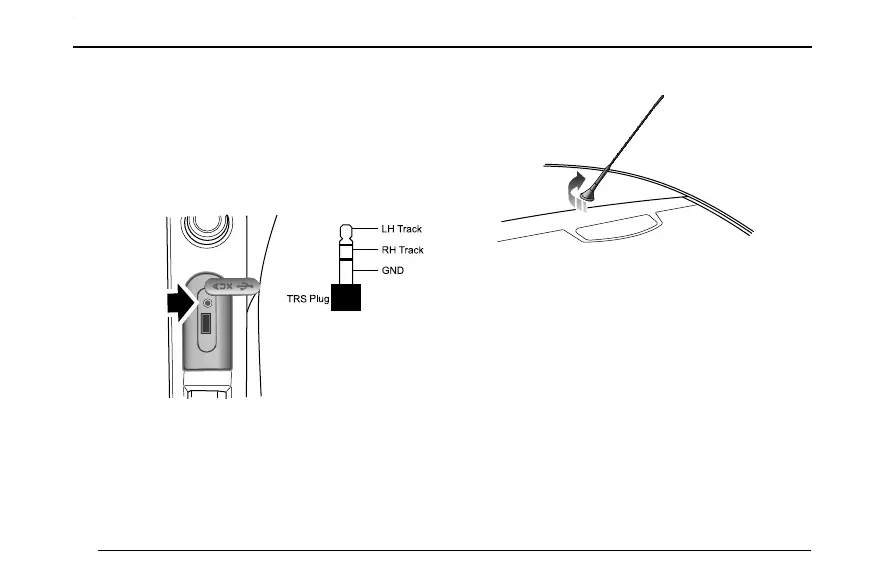 LH Track
RH Track
GND
TRS Plug