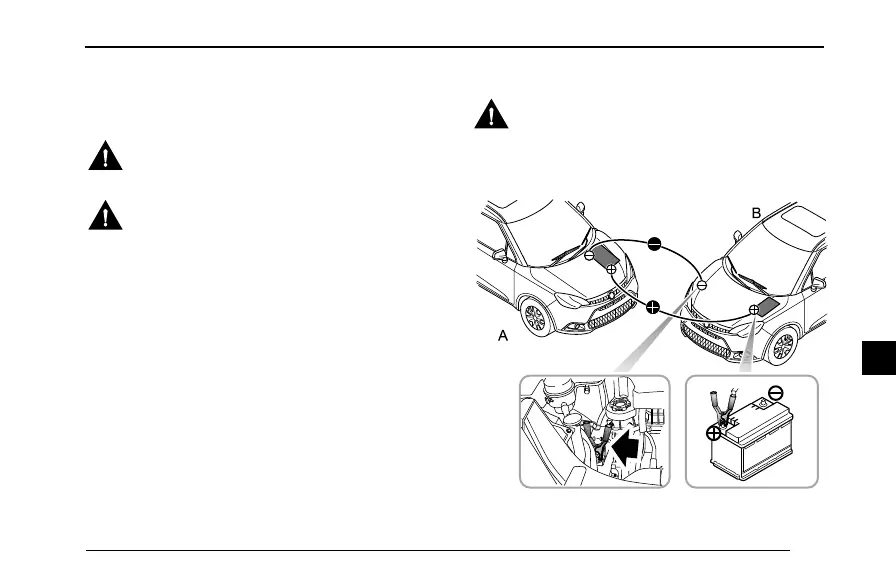 B

A