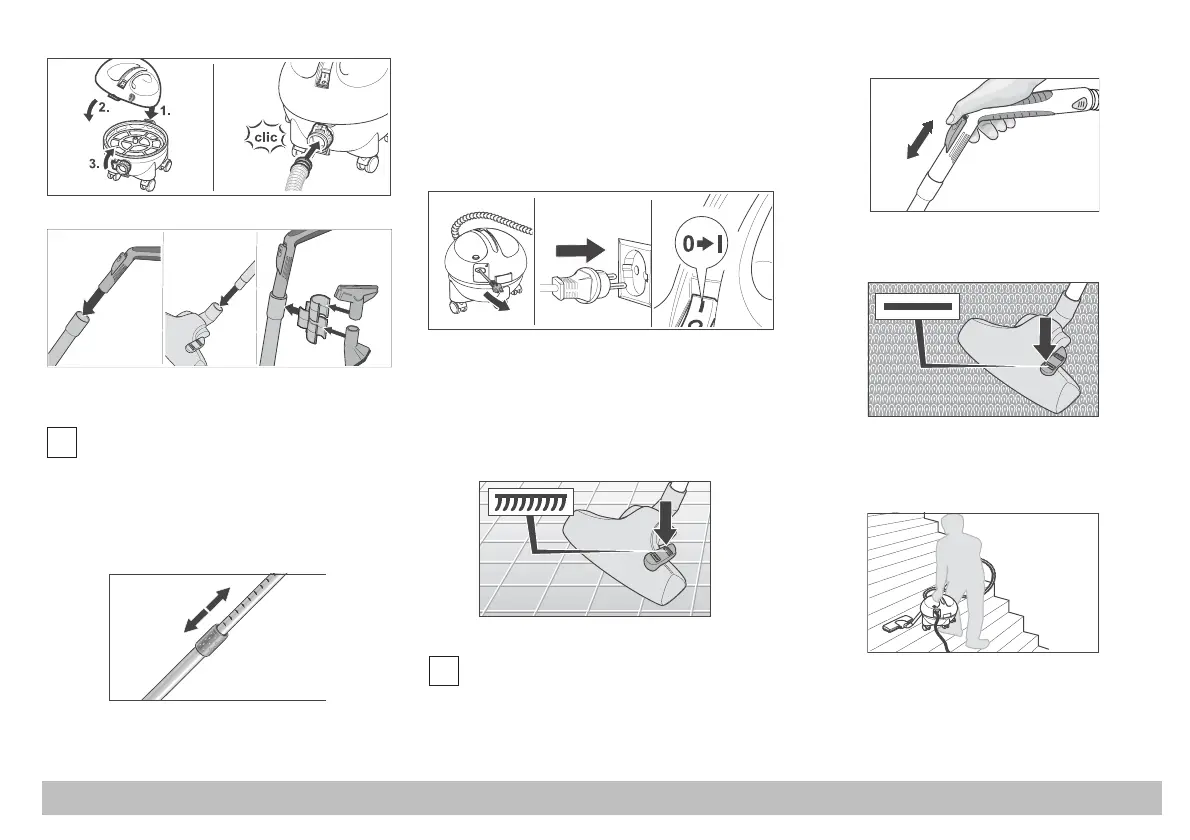 2.
1.
3.
clic

0
I