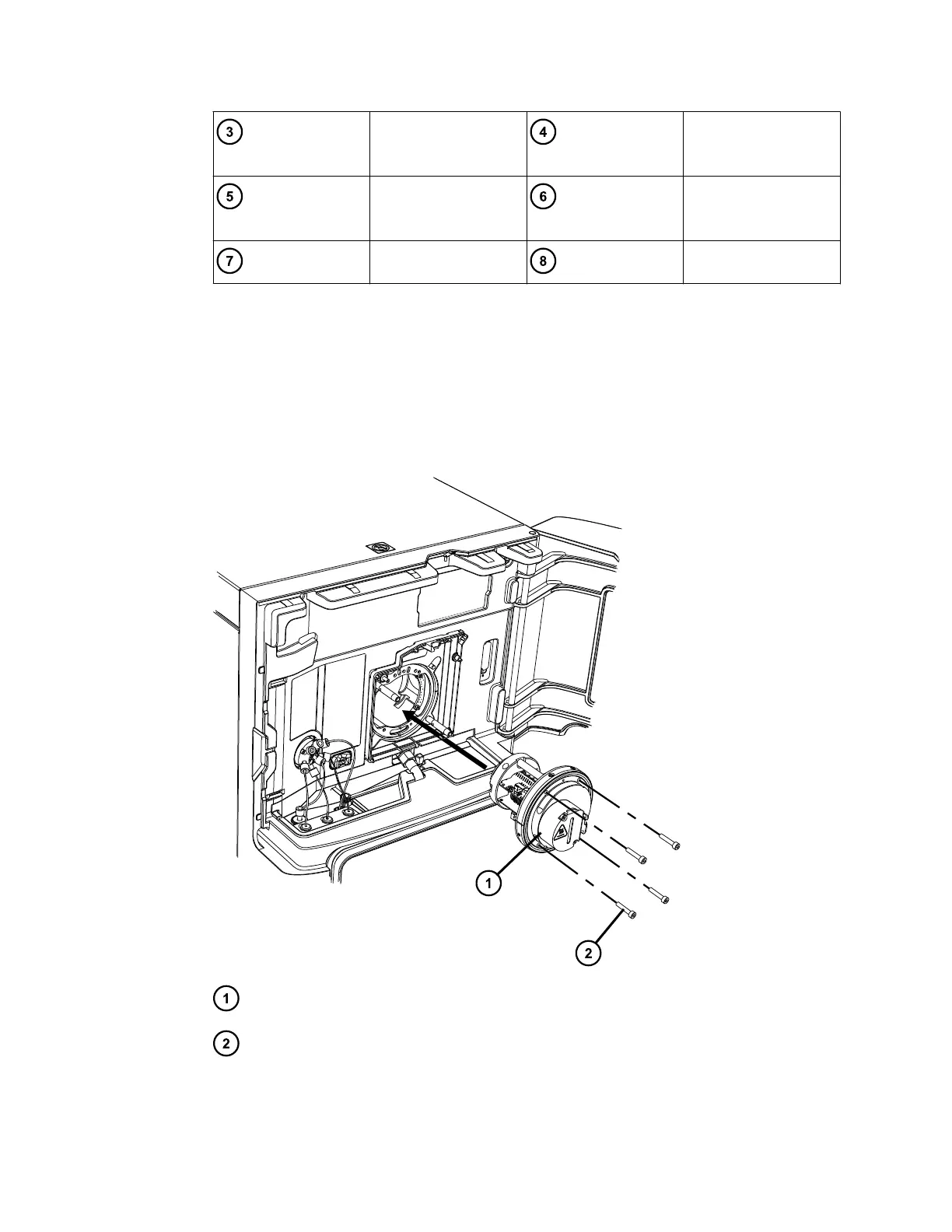 | 3 | | 4 | |
|---|---|---|---|
| 5 | | 6 | |
| 7 | | 8 | |

1

2

1

2