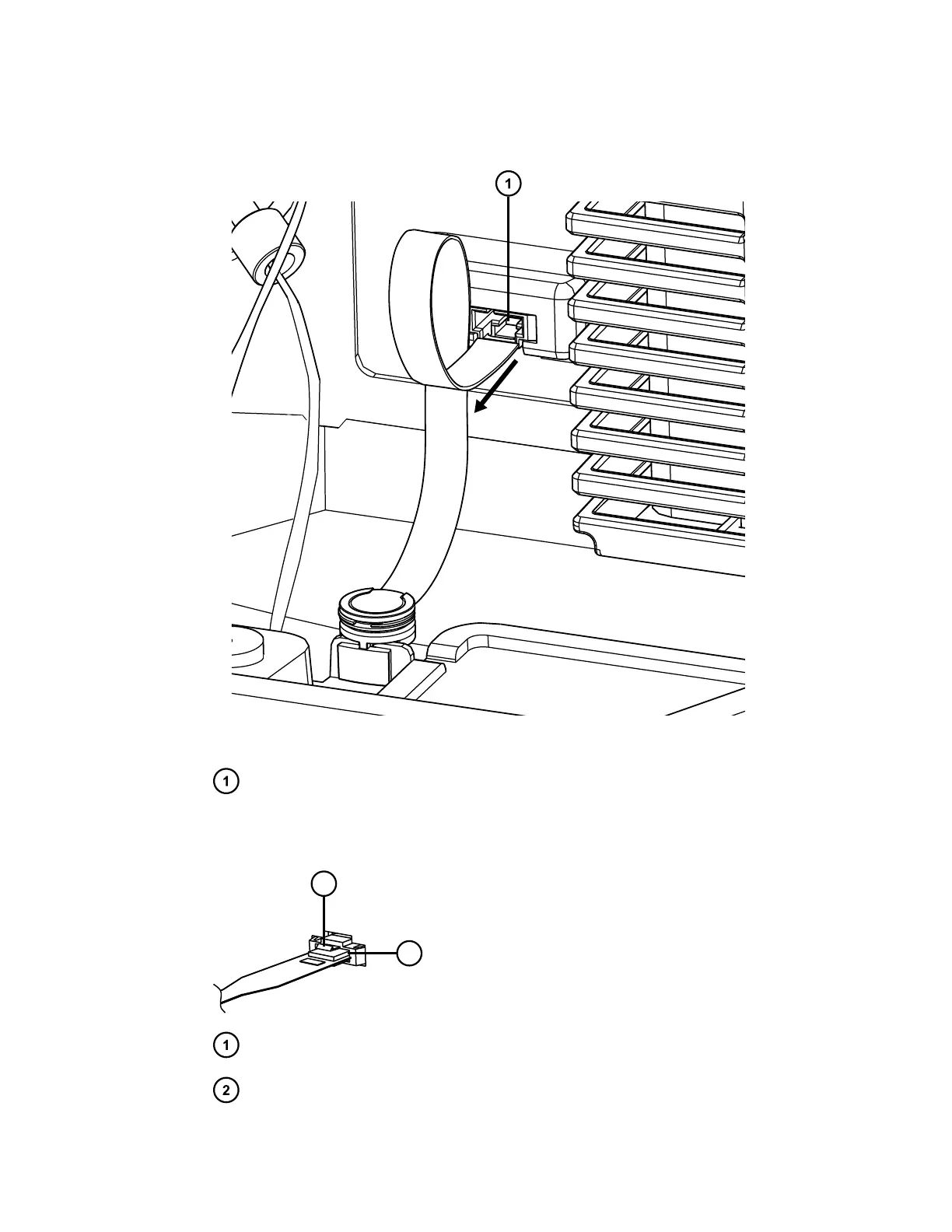 1

1

1

2