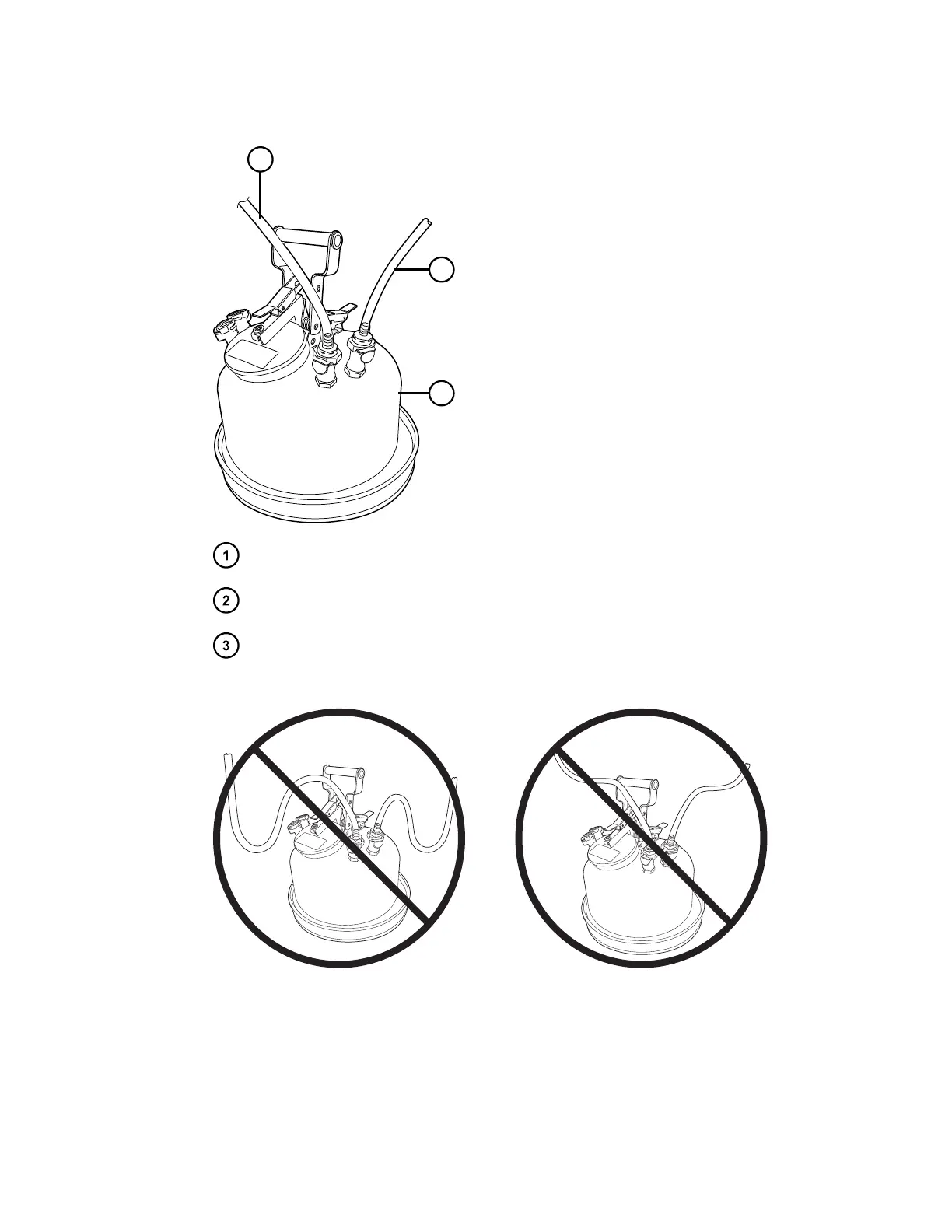 1

2

3