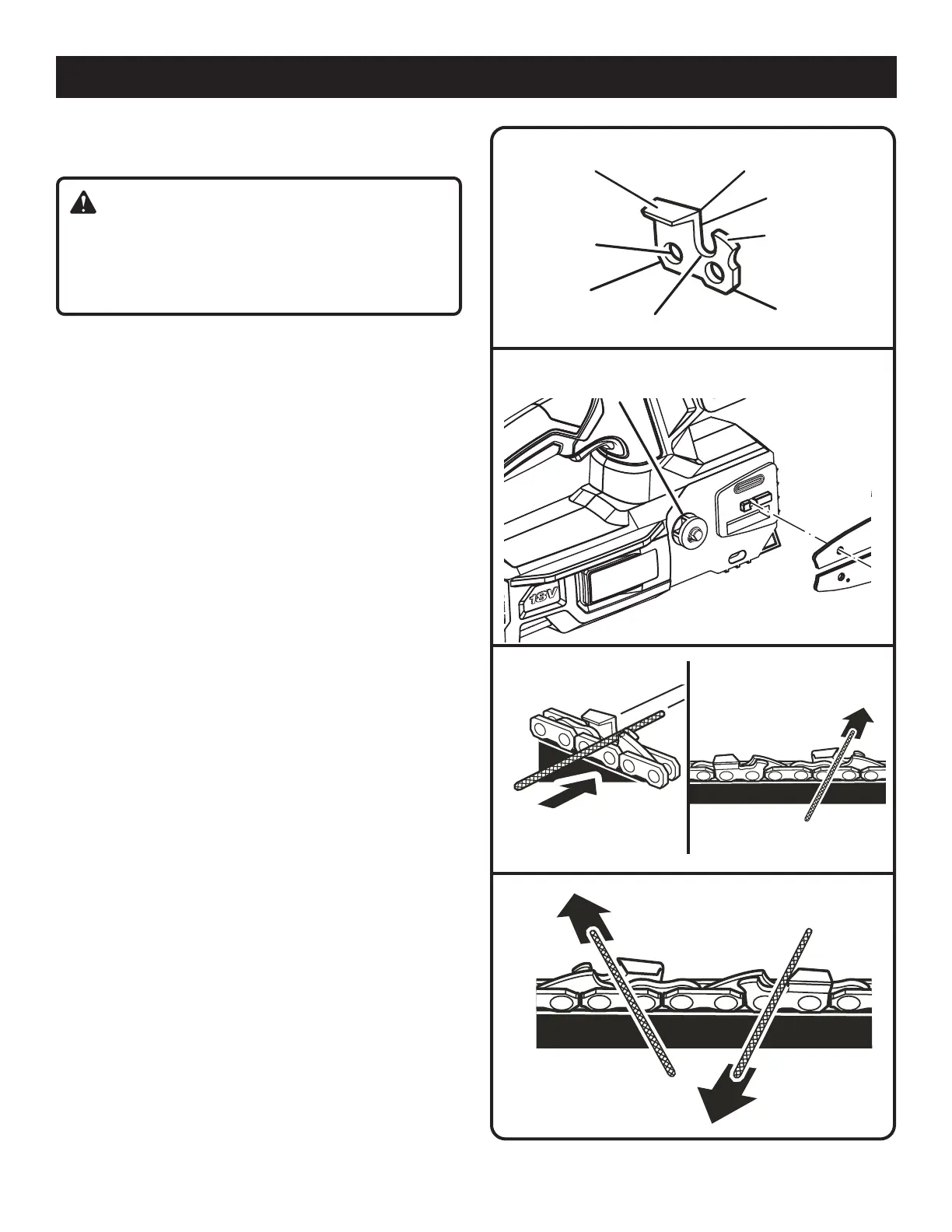 18V