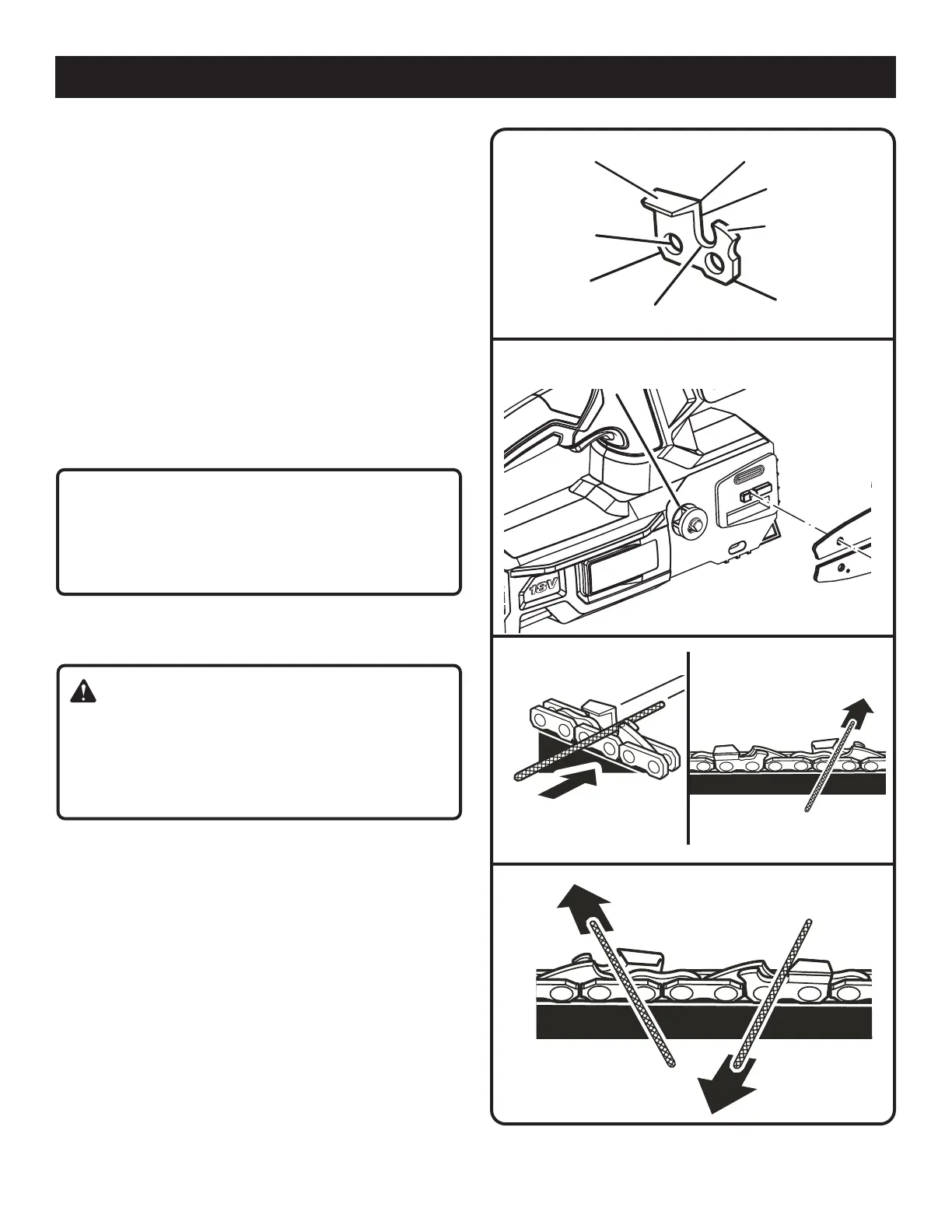 18V