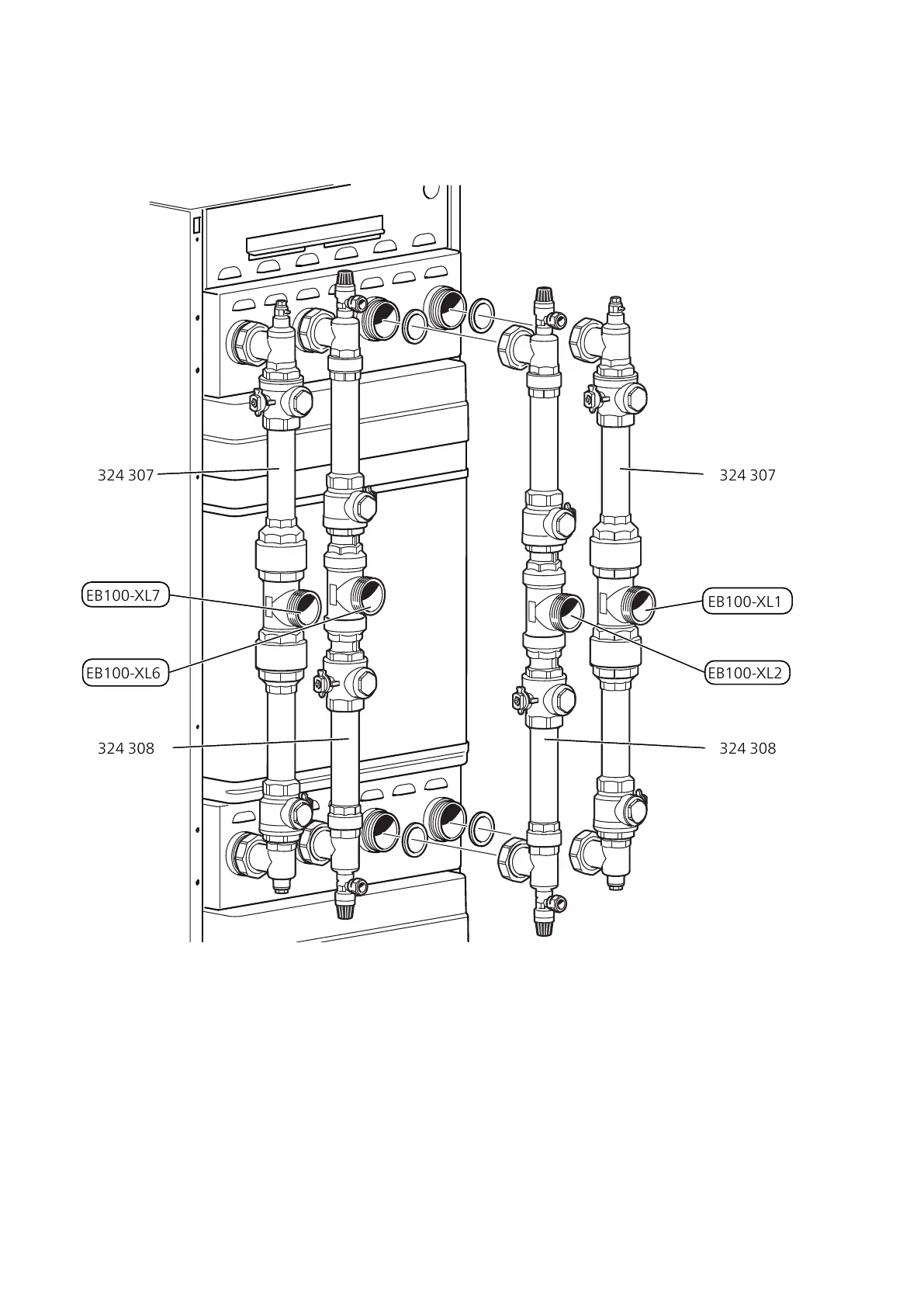 324 307

324 307

EB100-XL7

EB100-XL1

EB100-XL6

EB100-XL2

324 308

324 308