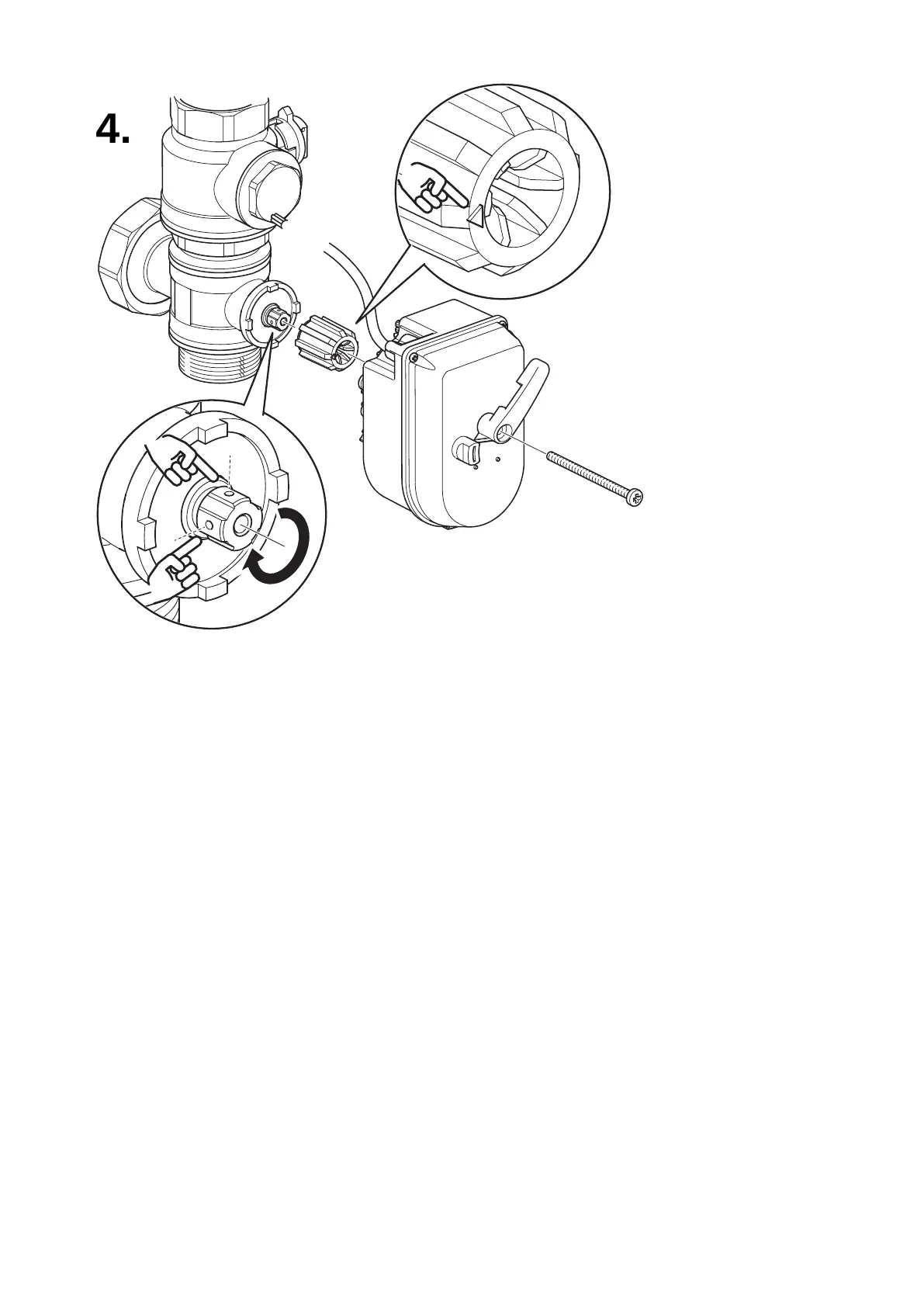 4.