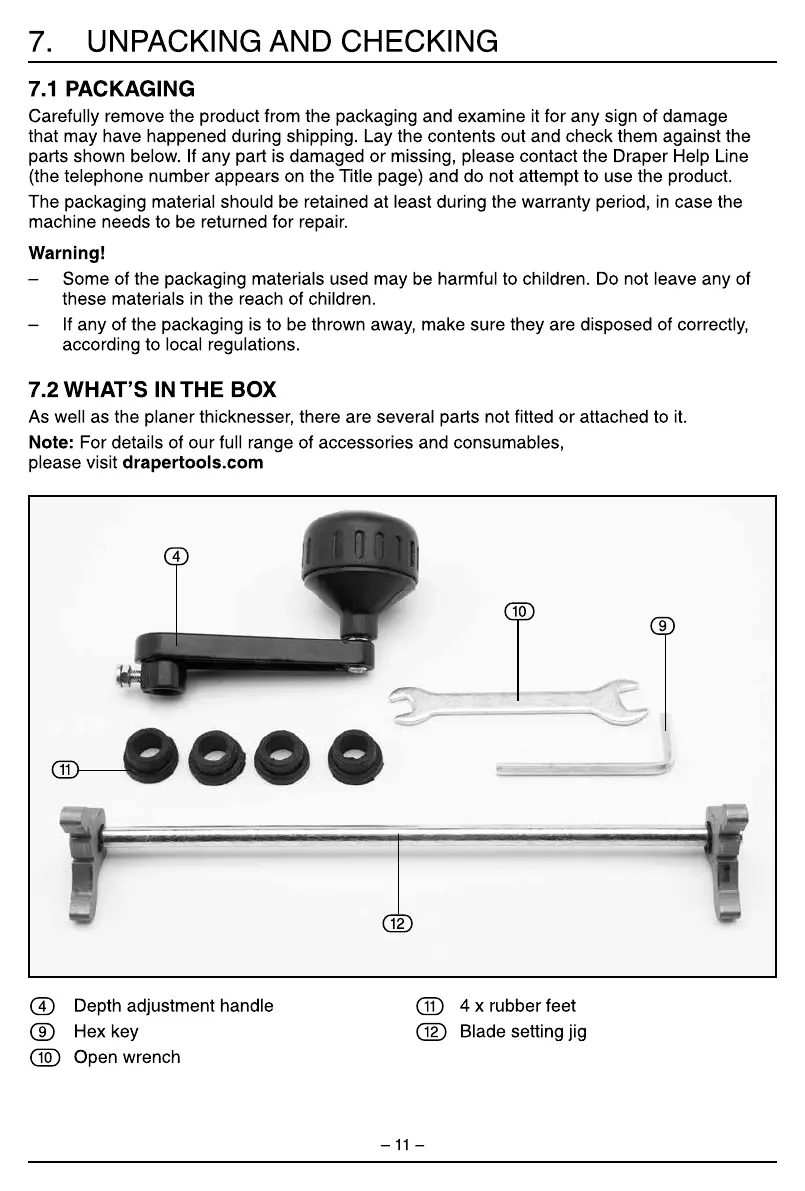 7. UNPACKING AND CHECKING

7.1 PACKAGING

Carefully remove the product from the packaging and examine it for any sign of damage that may have happened during shipping. Lay the contents out and check them against the parts shown below. If any part is damaged or missing, please contact the Draper Help Line (the telephone number appears on the Title page) and do not attempt to use the product.

The packaging material should be retained at least during the warranty period, in case the machine needs to be returned for repair.

Warning!

– Some of the packaging materials used may be harmful to children. Do not leave any of these materials in the reach of children.

– If any of the packaging is to be thrown away, make sure they are disposed of correctly, according to local regulations.

7.2 WHAT'S IN THE BOX

As well as the planer thicknesser, there are several parts not fitted or attached to it.

Note: For details of our full range of accessories and consumables, please visit drapertools.com

4
10
9
11
12

4 Depth adjustment handle
9 Hex key
10 Open wrench
11 4 x rubber feet
12 Blade setting jig

– 11 –