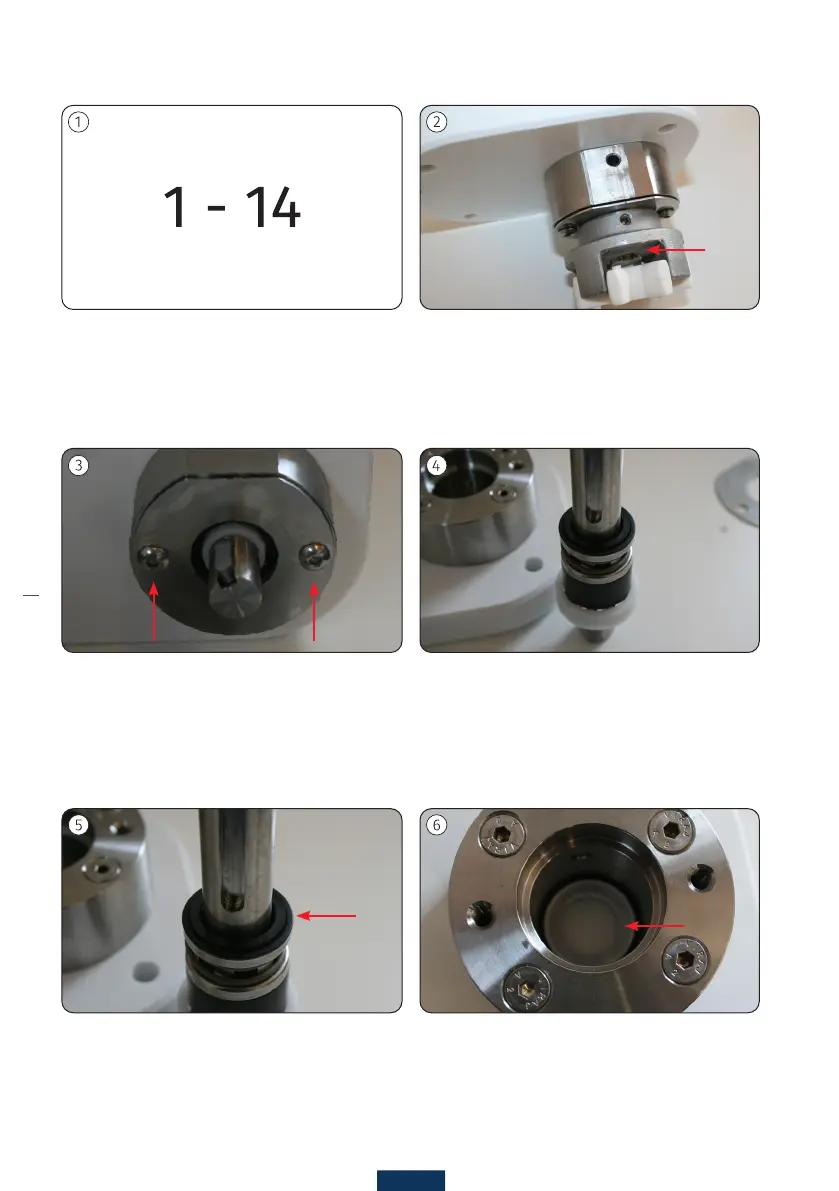 1

1 - 14

2

3

4

5

6