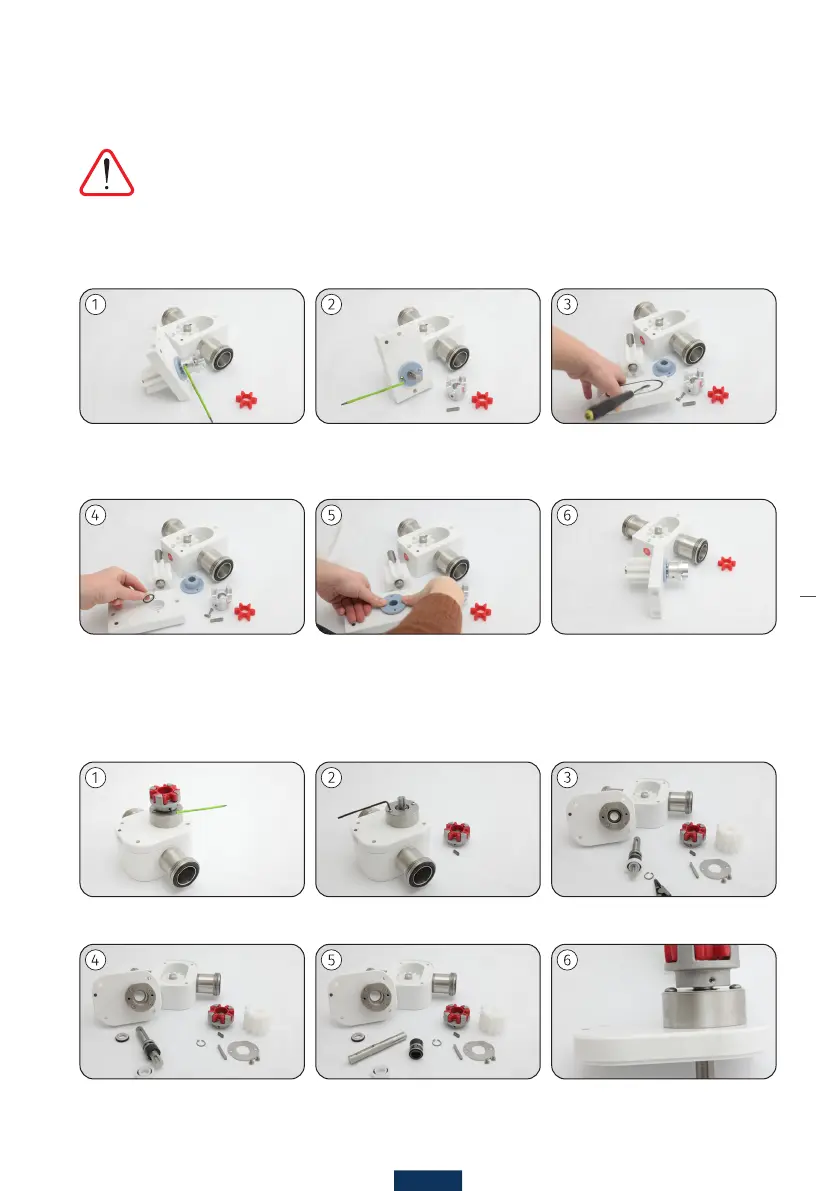 1

2

3

4

5

6

1

2

3

4

5

6