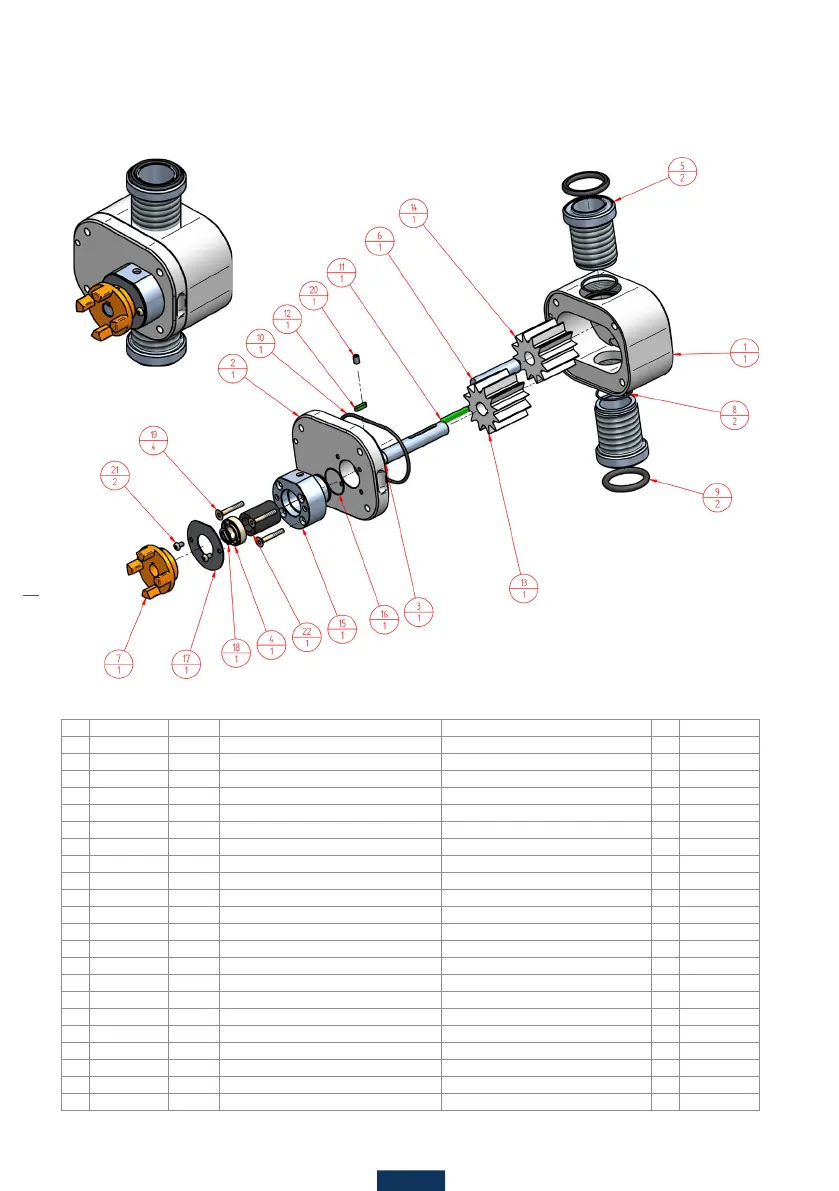 5
2

14
1

6
1

11
1

20
1

12
1

10
1

2
1

1
1

8
2

9
2

19
4

21
2

13
1

3
1

16
1

15
1

22
1

4
1

18
1

17
1

7
1