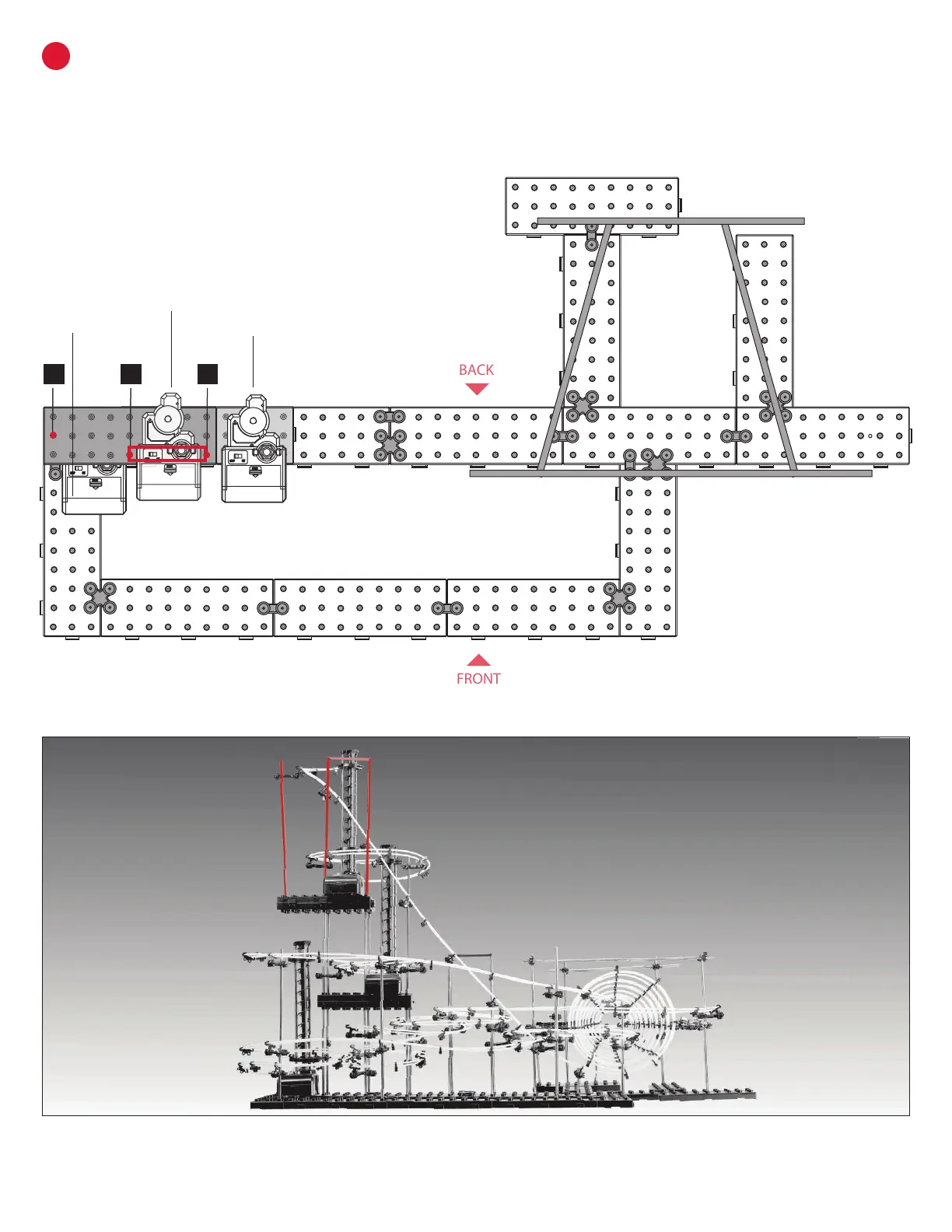 BACK

FRONT