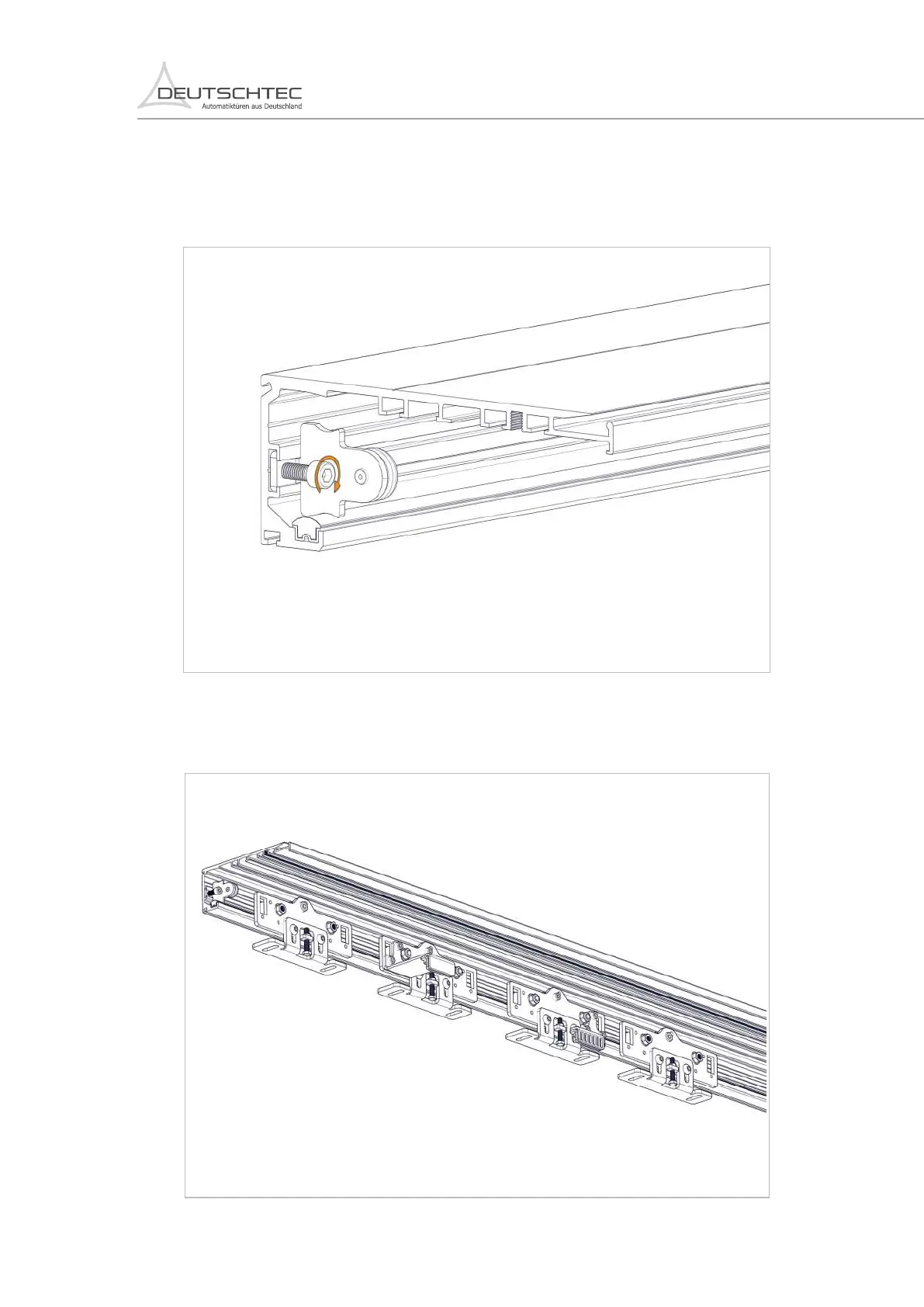 DEUTSCHTEC
Automatiktüren aus Deutschland